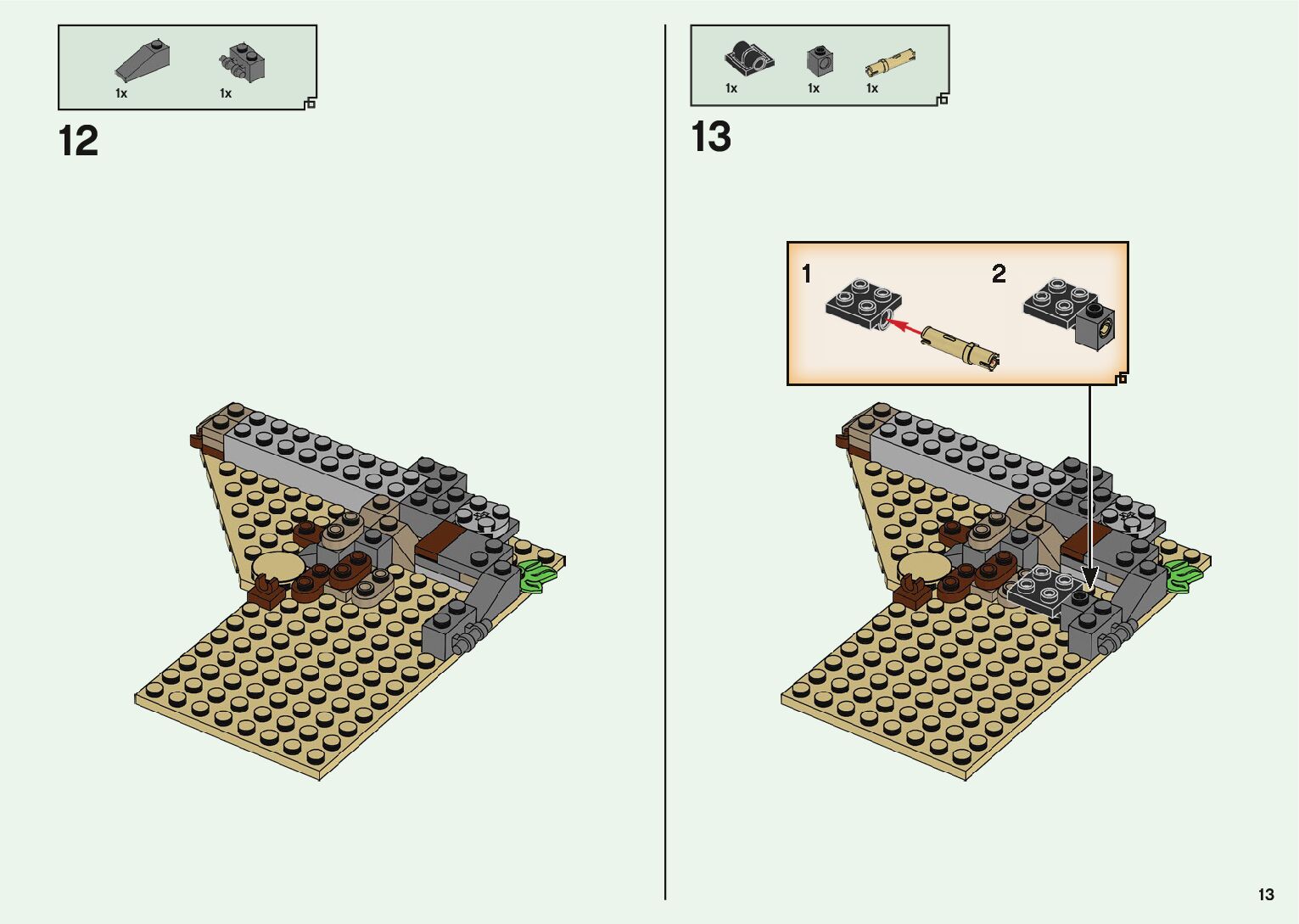 1x 1x

12

1x 1x 1x

13

1

2

13