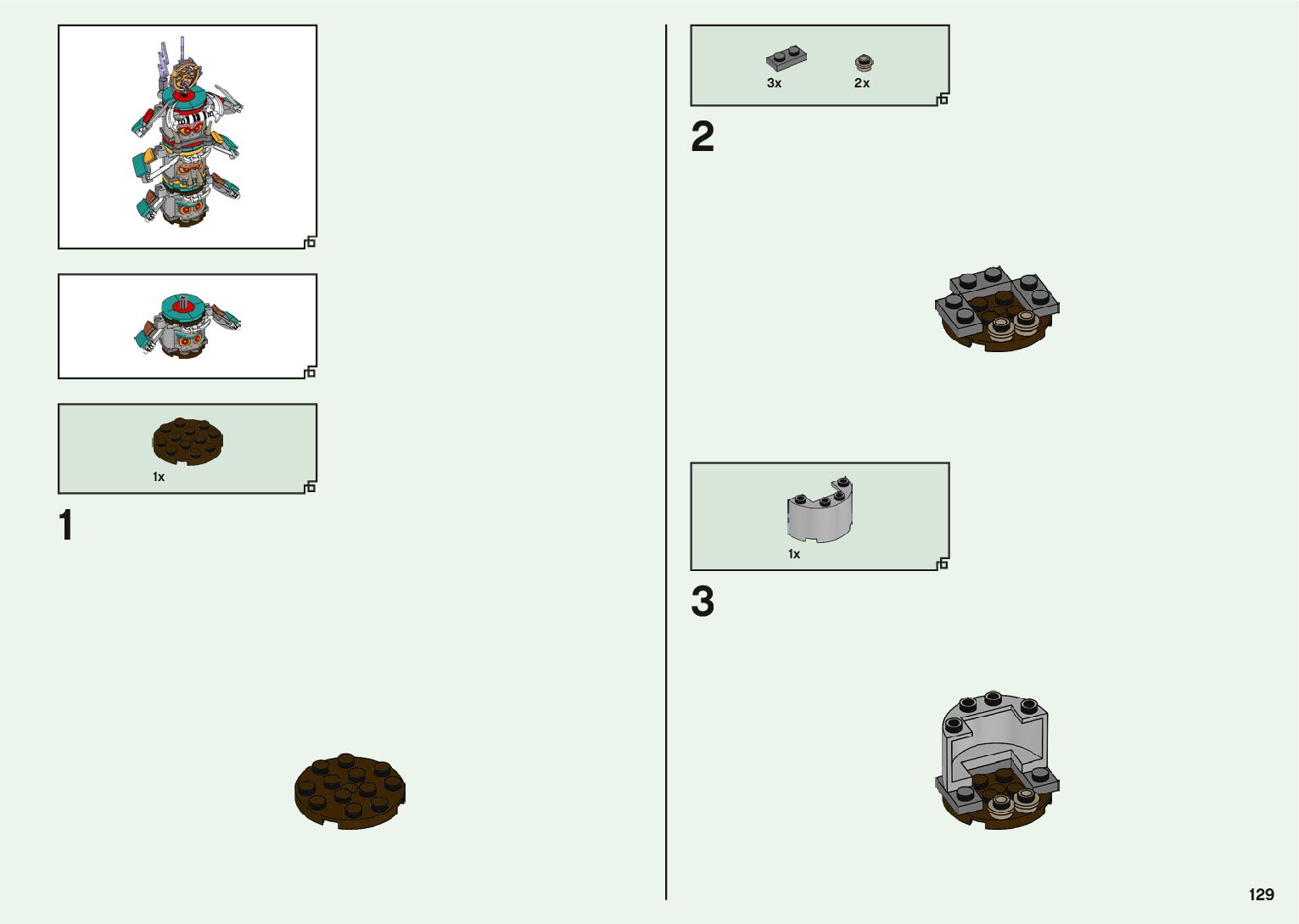 1x

1

3x 2x

2

1x

3

129