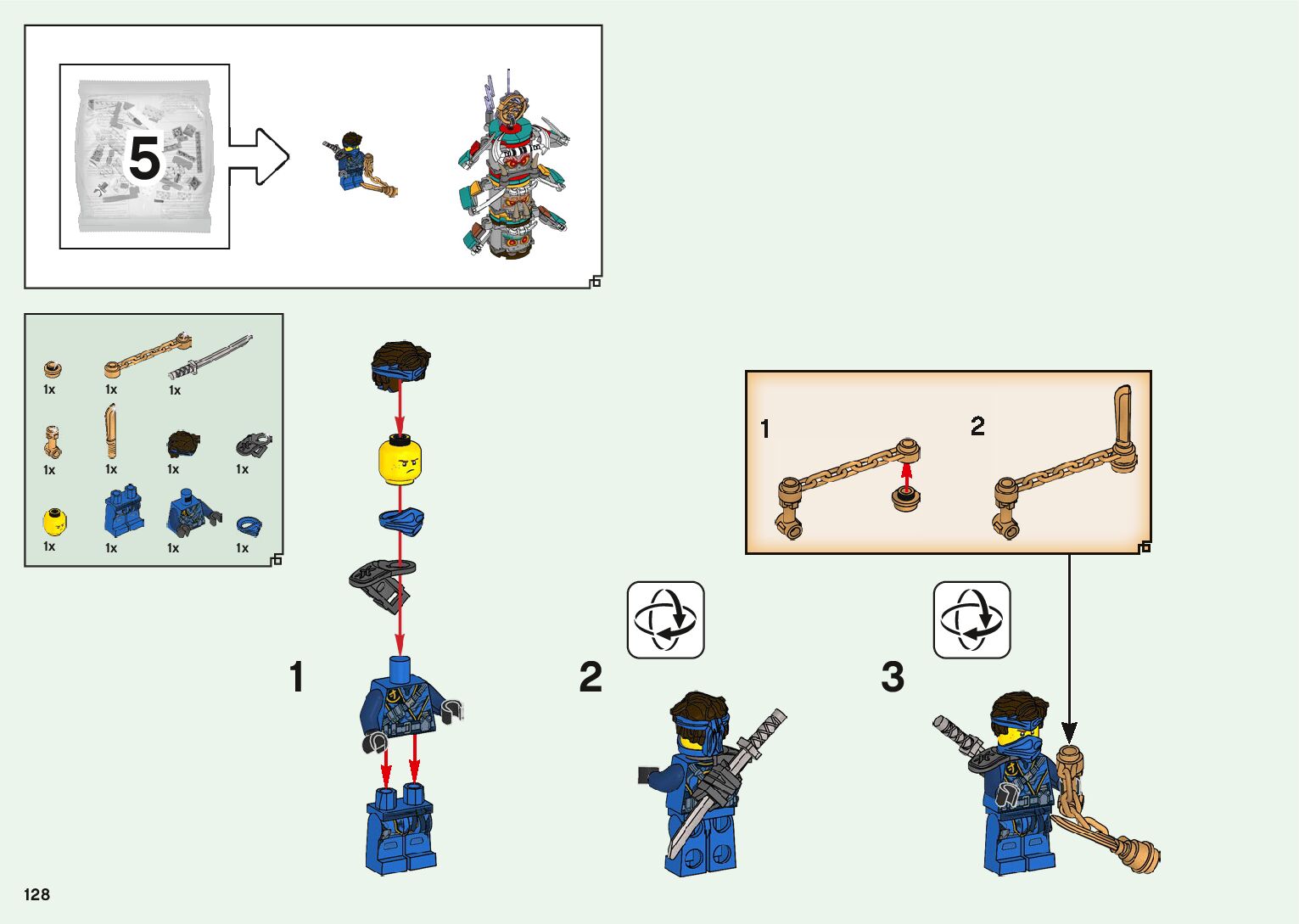 5

1x 1x 1x

1x 1x 1x 1x

1x 1x 1x 1x

1

2

1

2

3

128