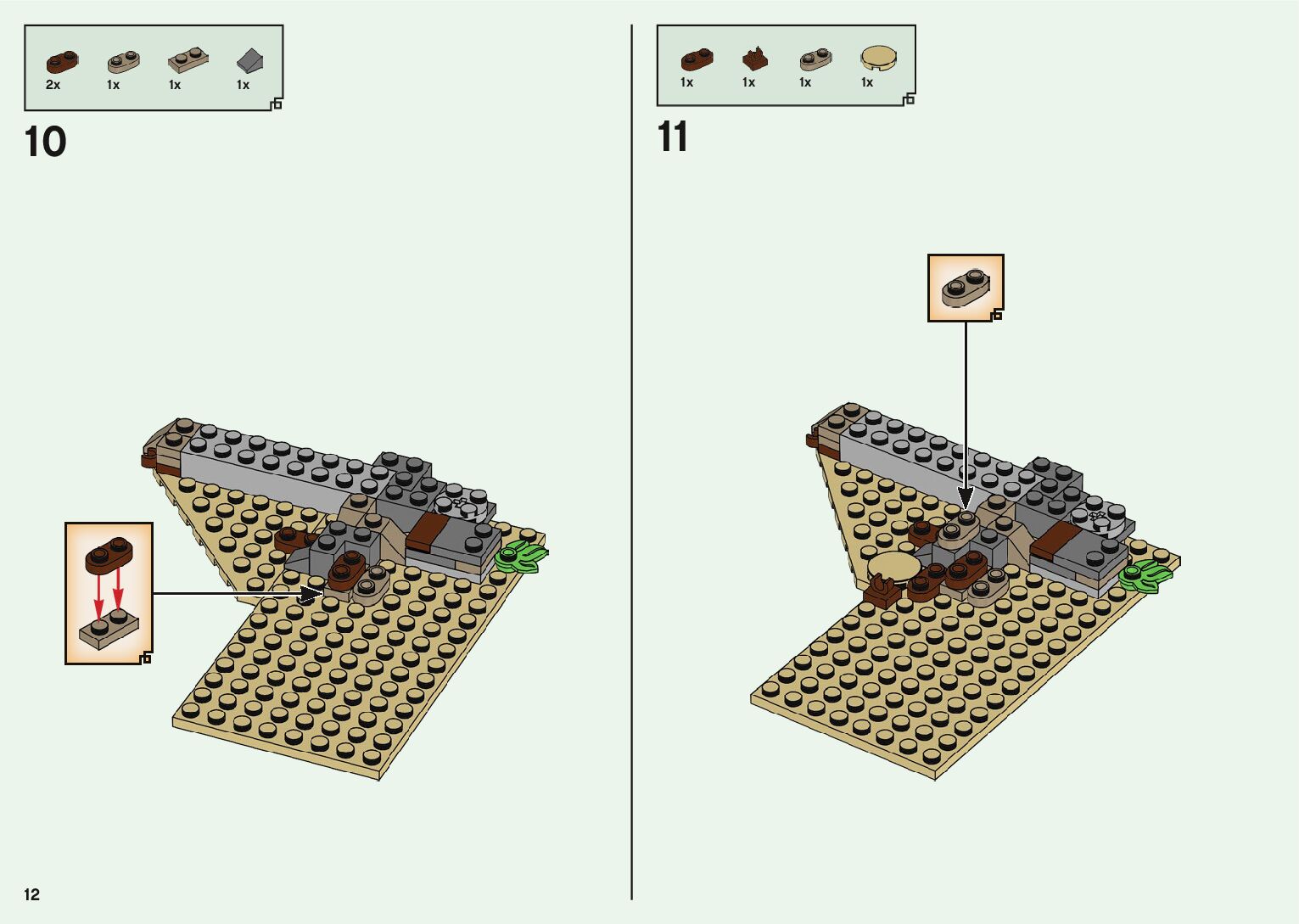 2x 1x 1x 1x

10

1x 1x 1x 1x

11

12