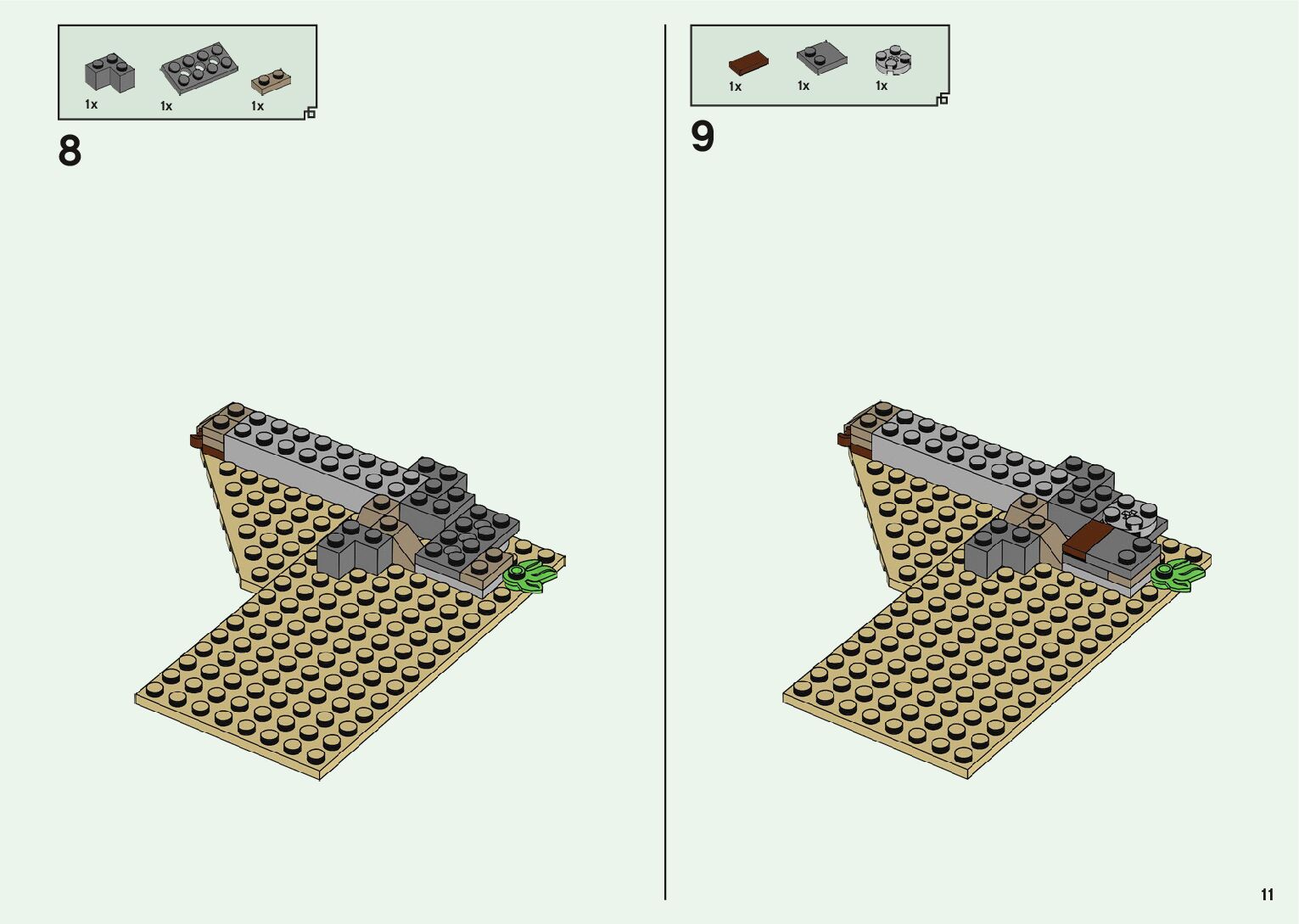 1x 1x 1x

8

1x 1x 1x

9

11