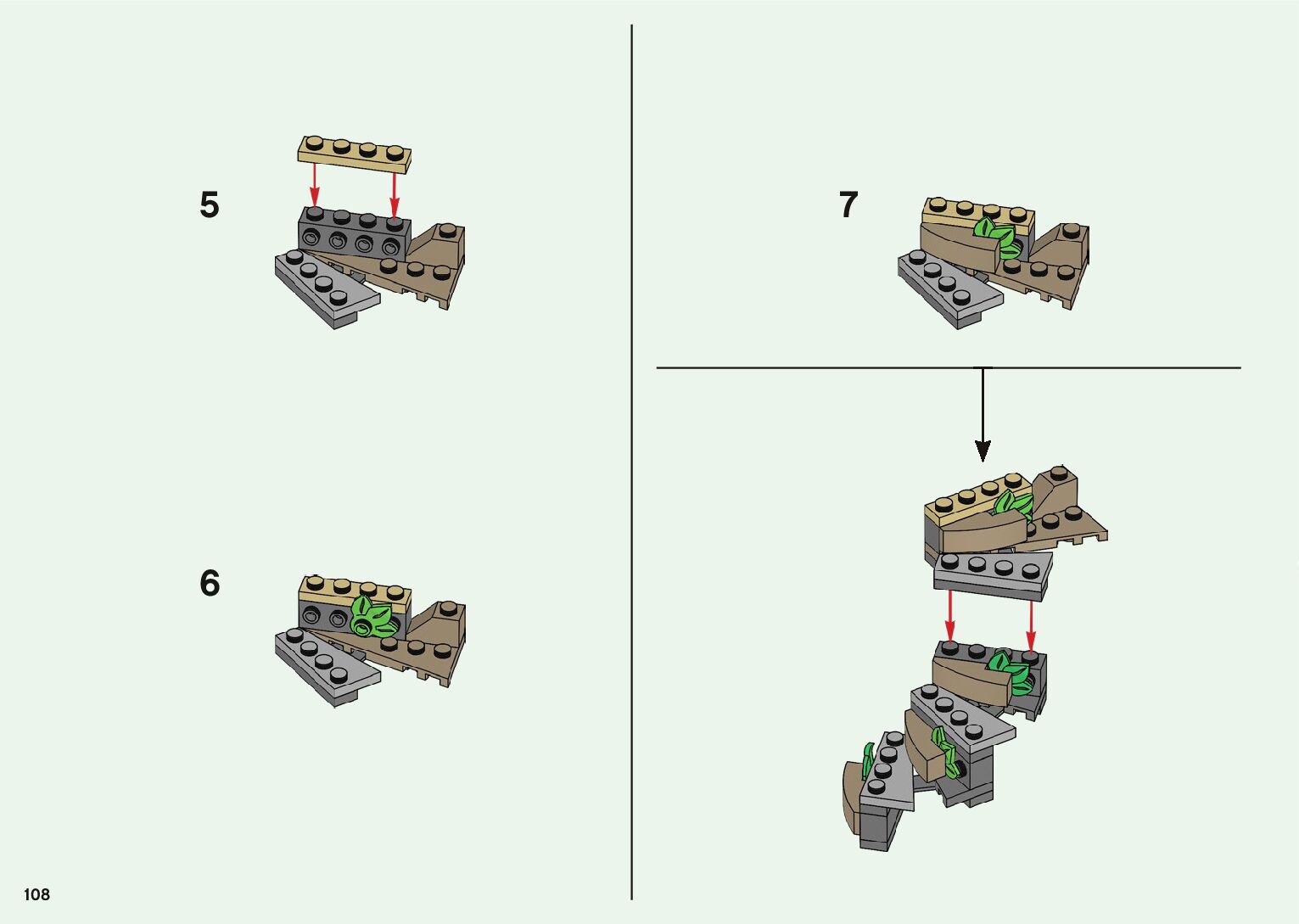 5

6

7

108