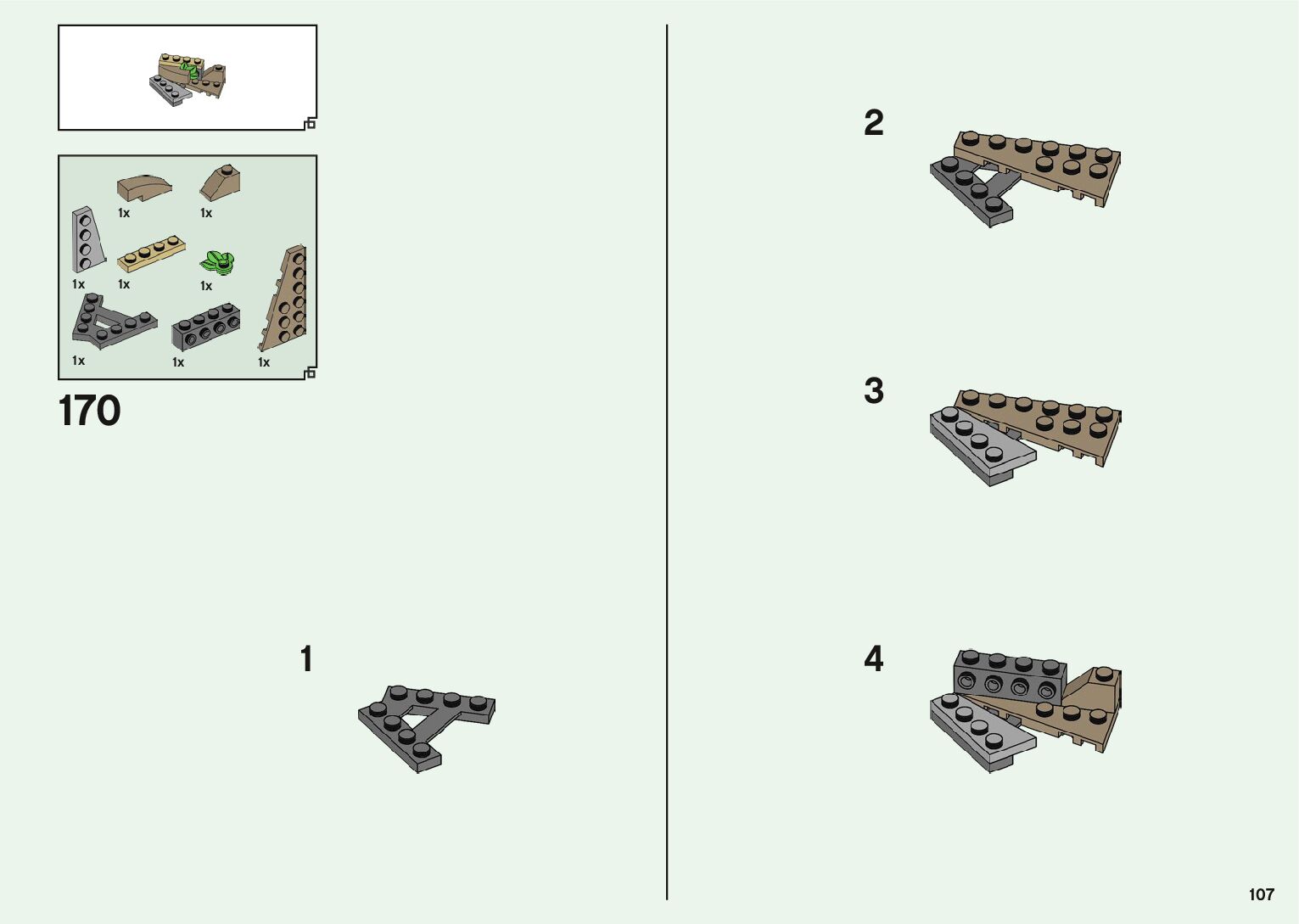 1x

1x

1x

1x

1x

1x

1x

1x

170

1

2

3

4

107