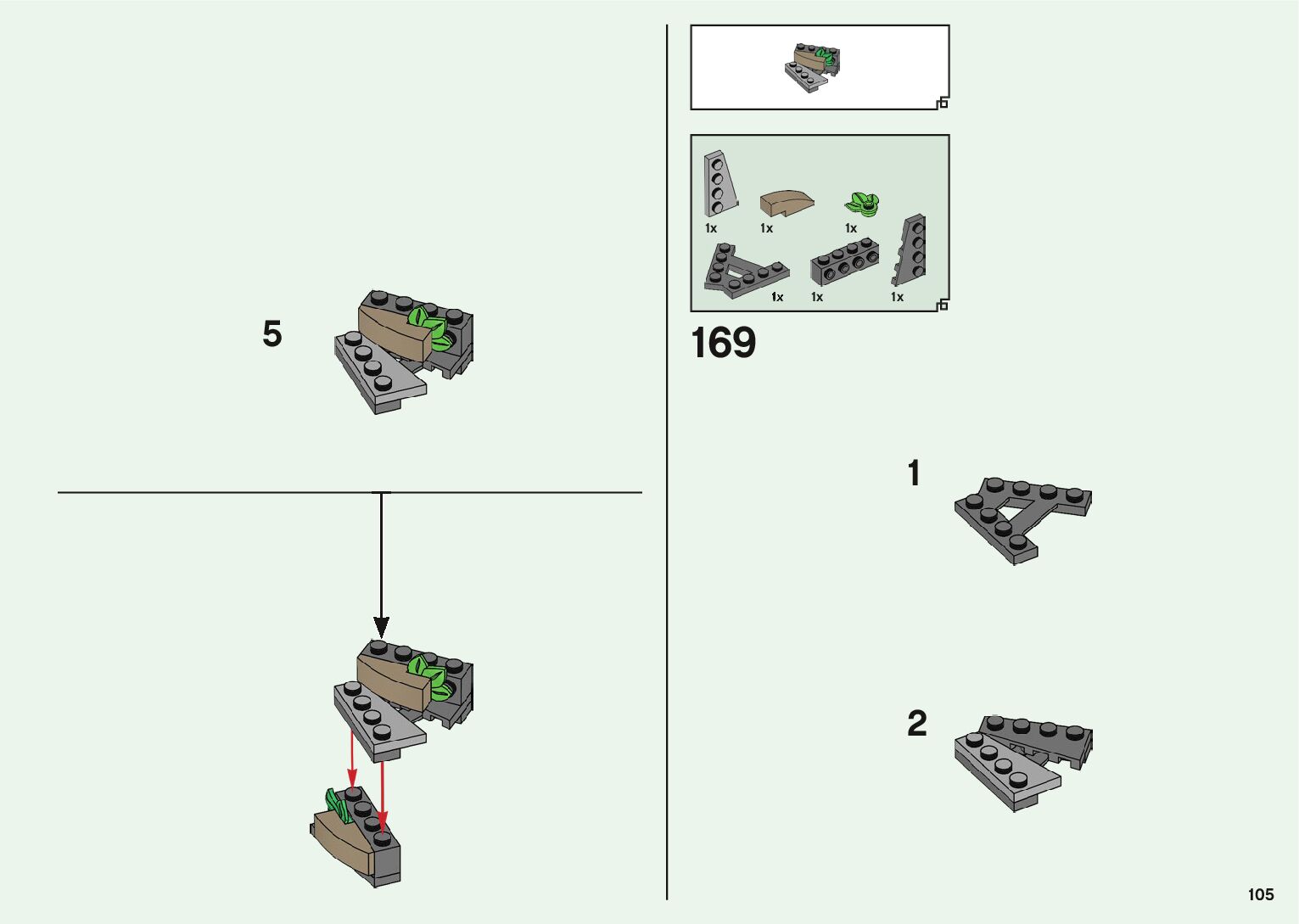 5

1x 1x 1x
1x 1x 1x

169

1

2

105