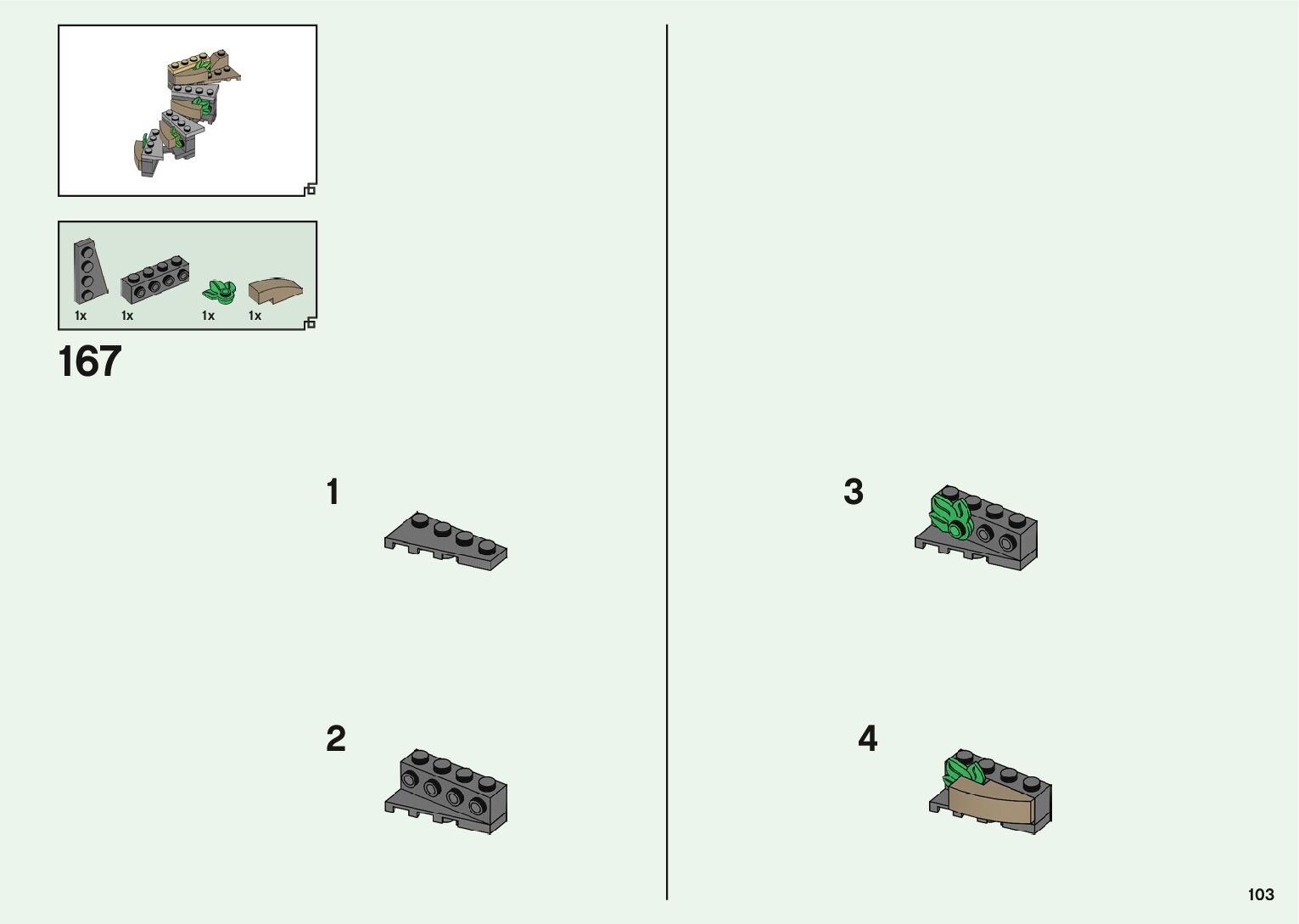 1x 1x 1x 1x

167

1

2

3

4

103