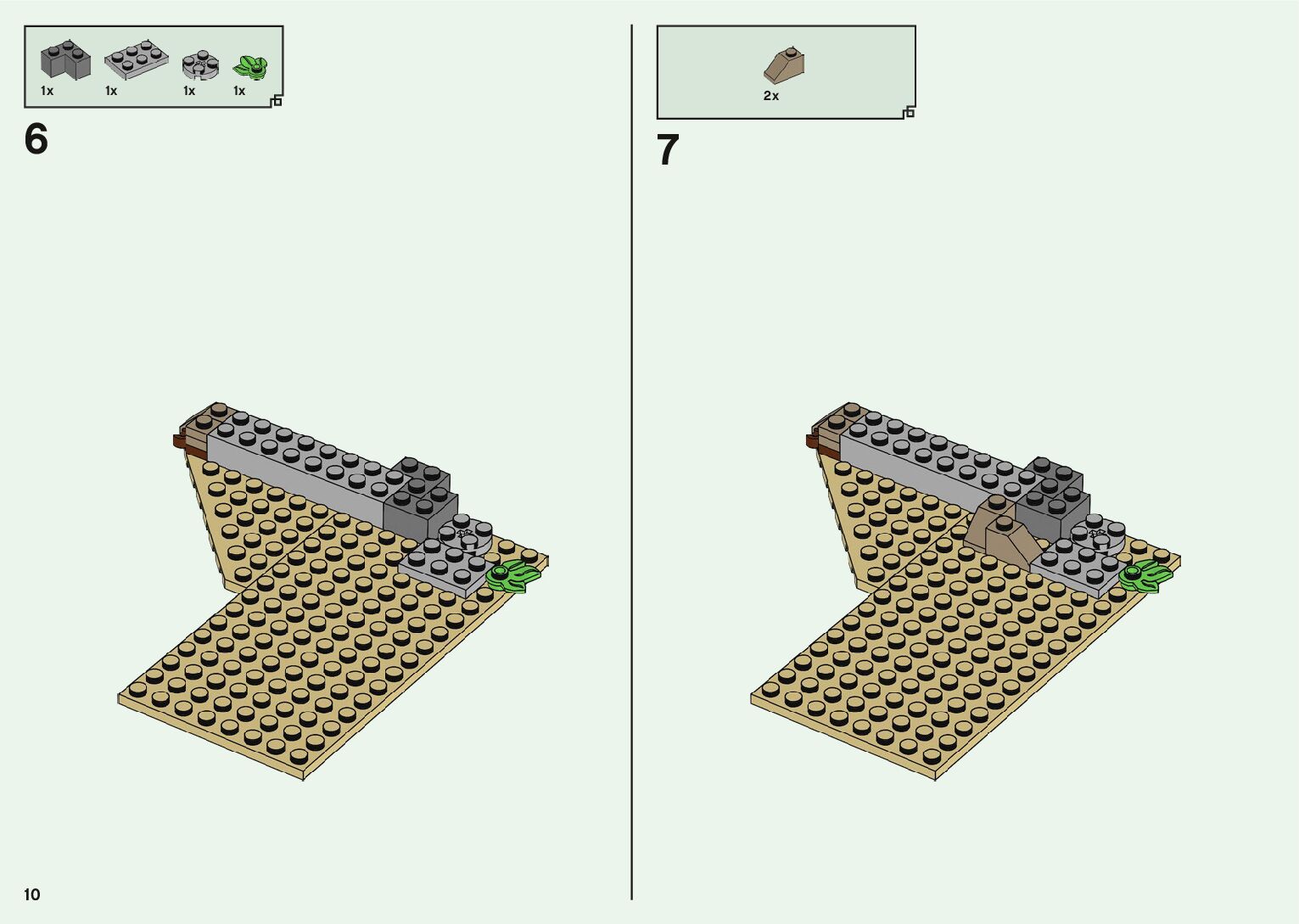 1x 1x 1x 1x

6

2x

7

10