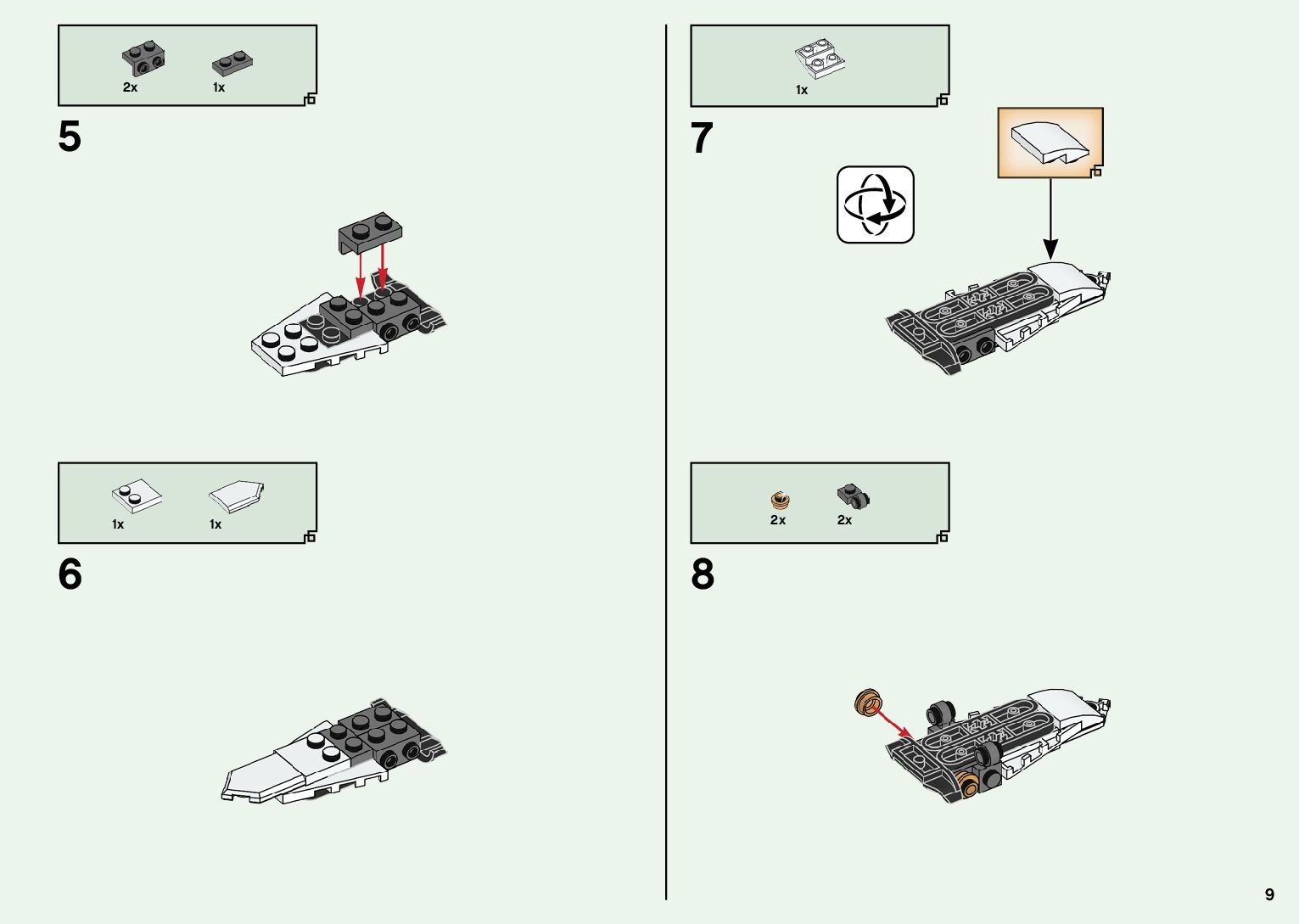 2x 1x

5

1x 1x

6

1x

7

2x 2x

8

9