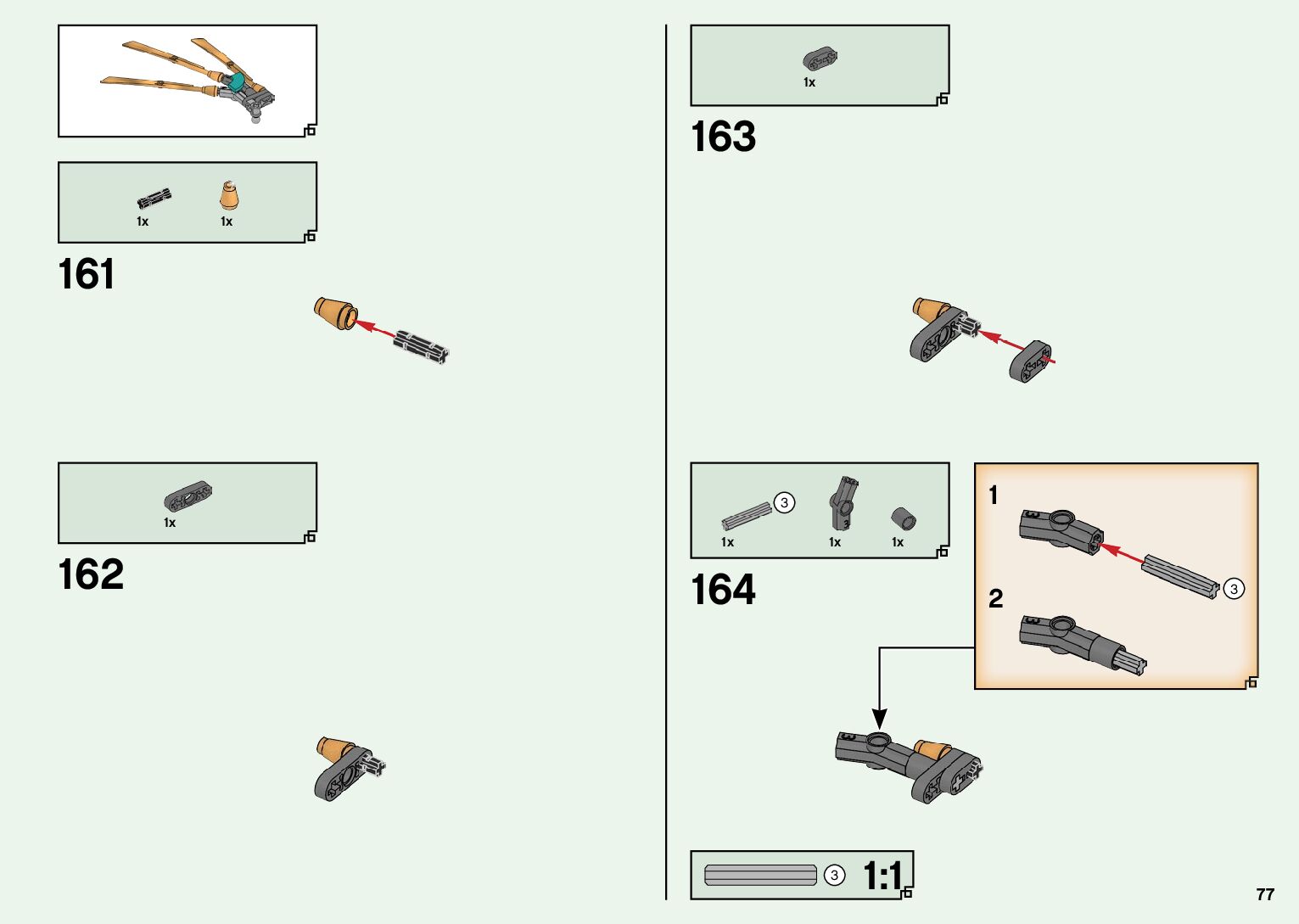 1x 1x

161

1x

162

1x

163

3
1x 1x 1x

164

1
3
2

3 1:1

77