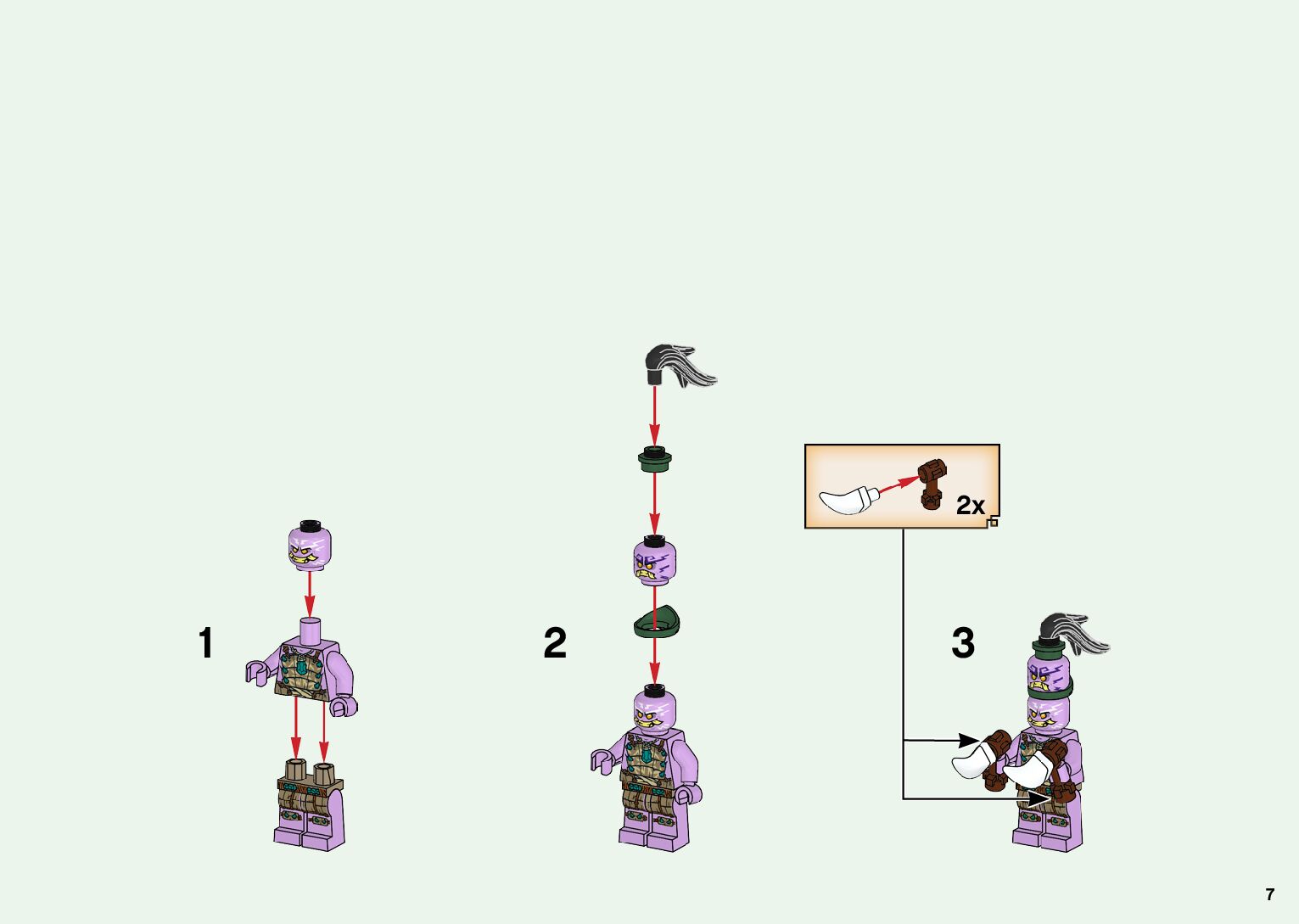 1

2

2x

3

7