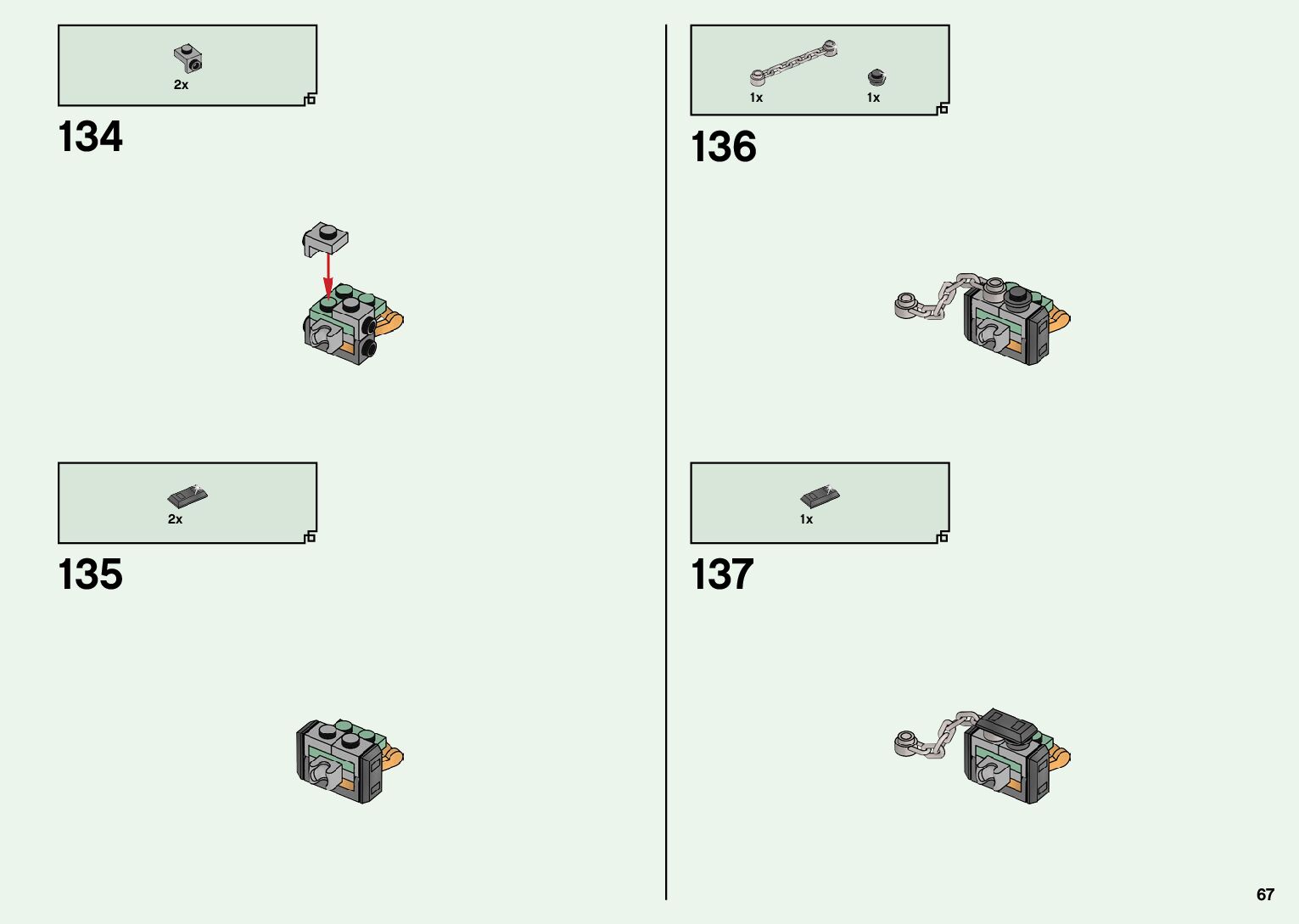 2x

134

2x

135

1x 1x

136

1x

137

67