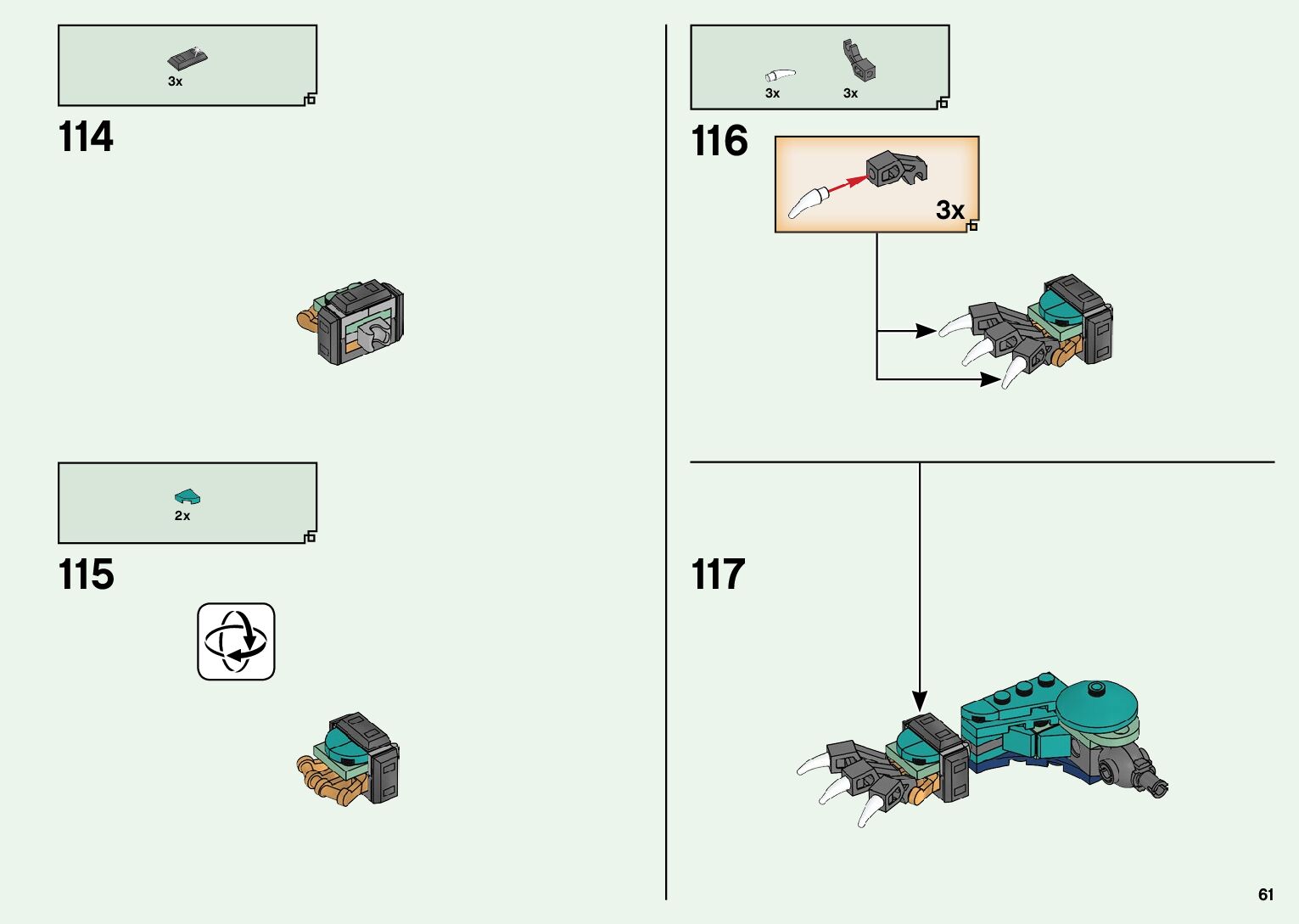 3x

114

2x

115

3x 3x

116

3x

117

61