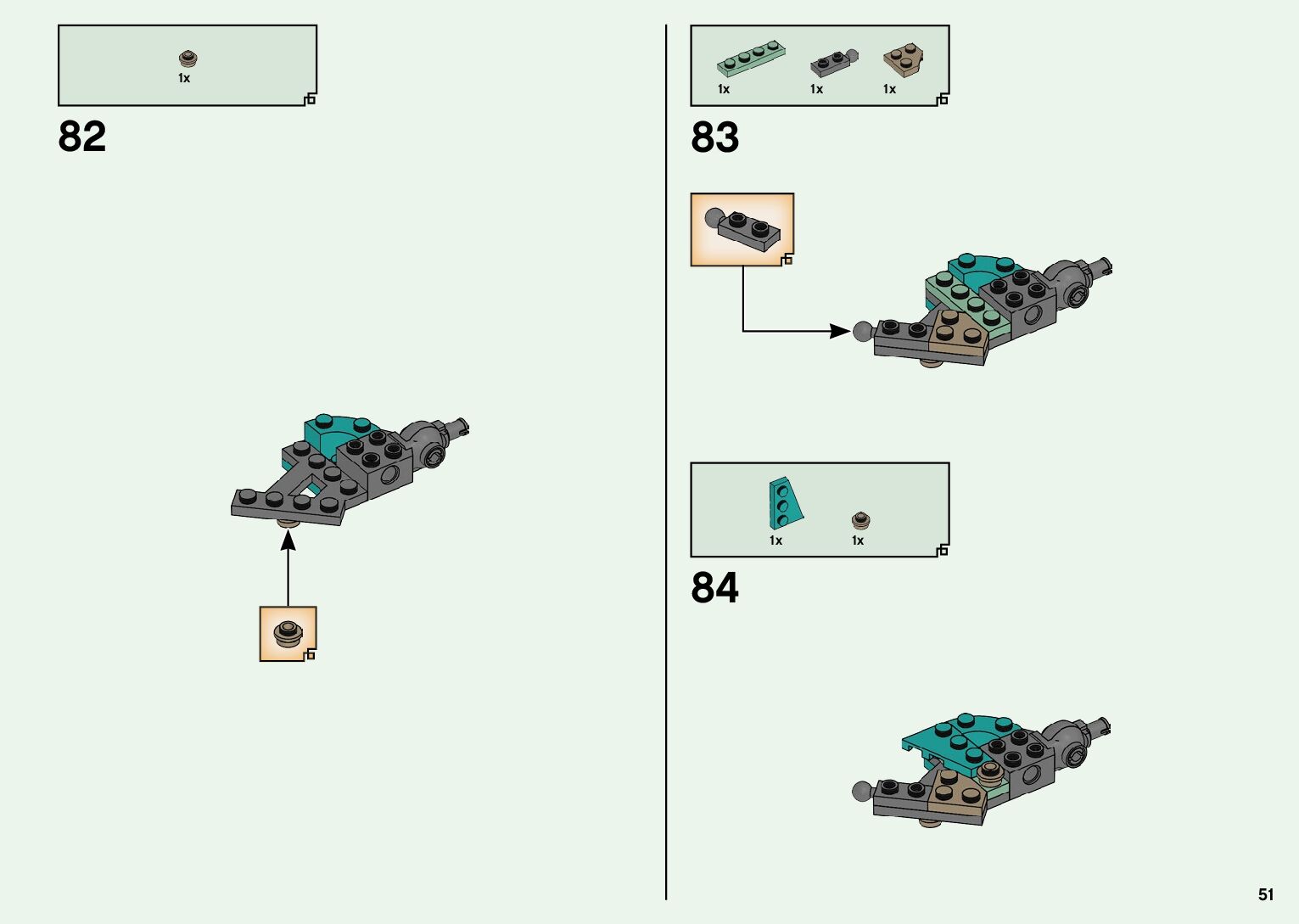 1x

82

1x 1x 1x

83

1x 1x

84

51