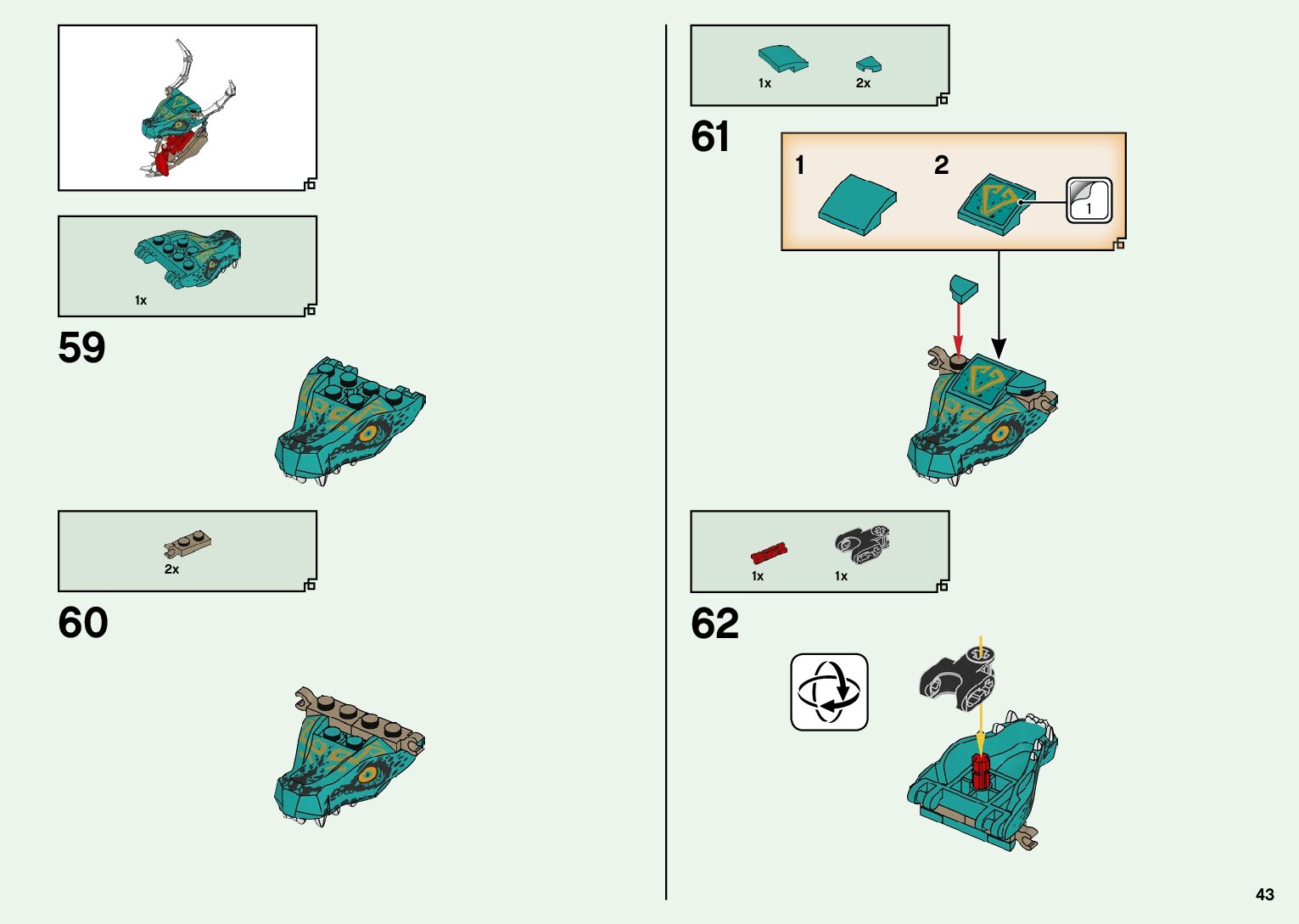 1x

59

2x

60

1x 2x

61

1 2

1

1x 1x

62

43