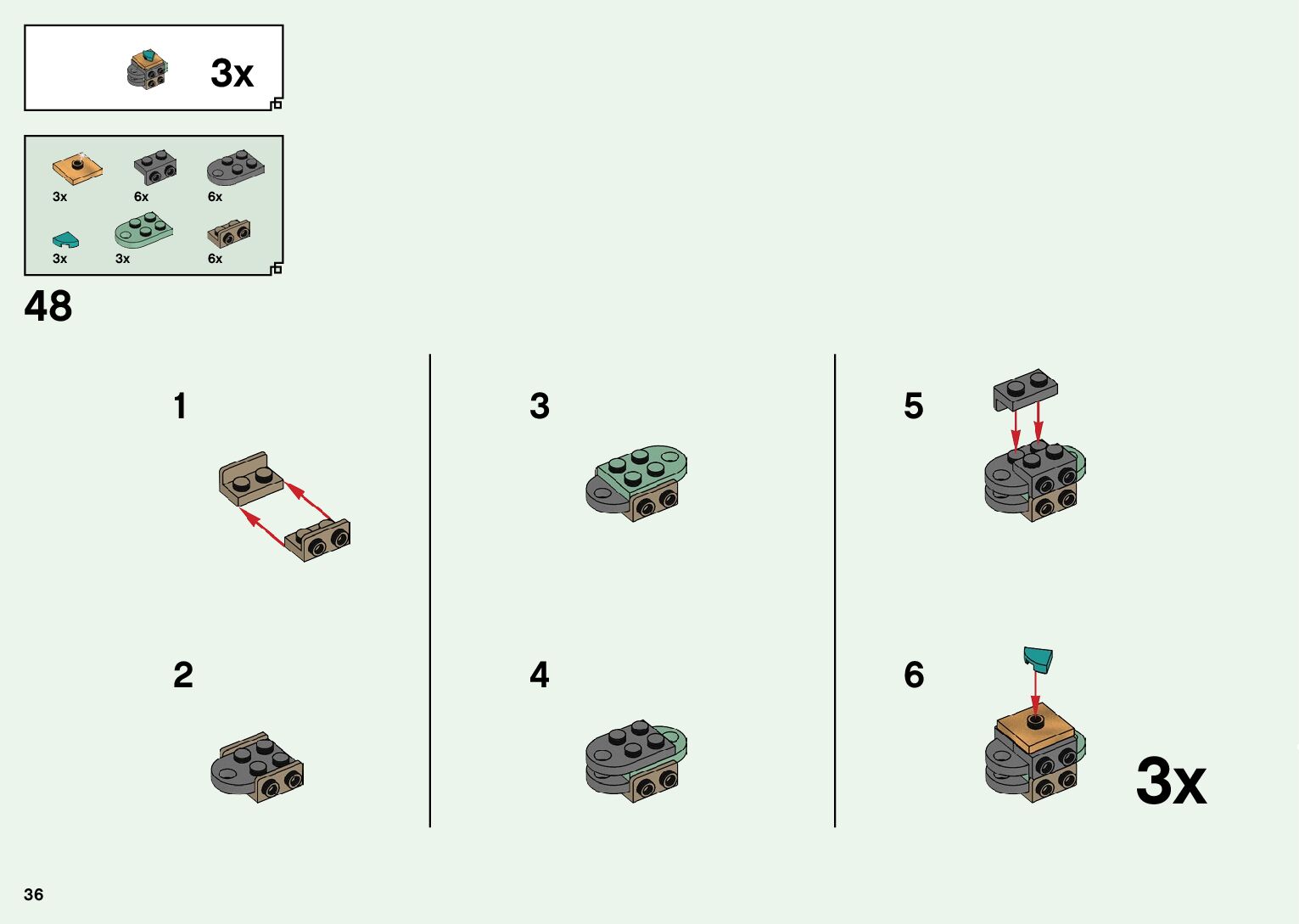 3x

3x
6x
6x
3x
3x
6x

48

1

2

3

4

5

6

3x

36