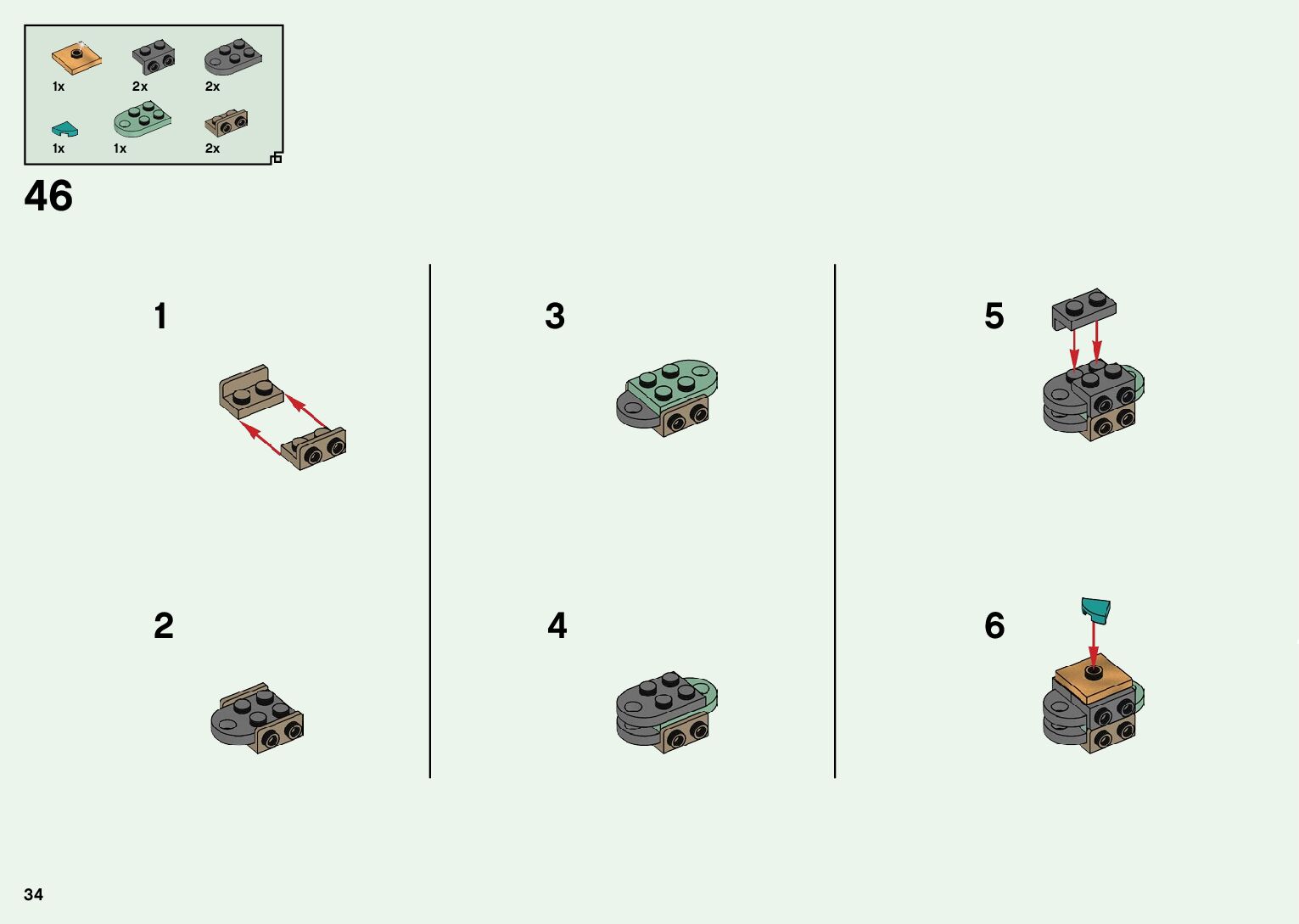 1x 2x 2x

1x 1x 2x

46

1

2

3

4

5

6

34