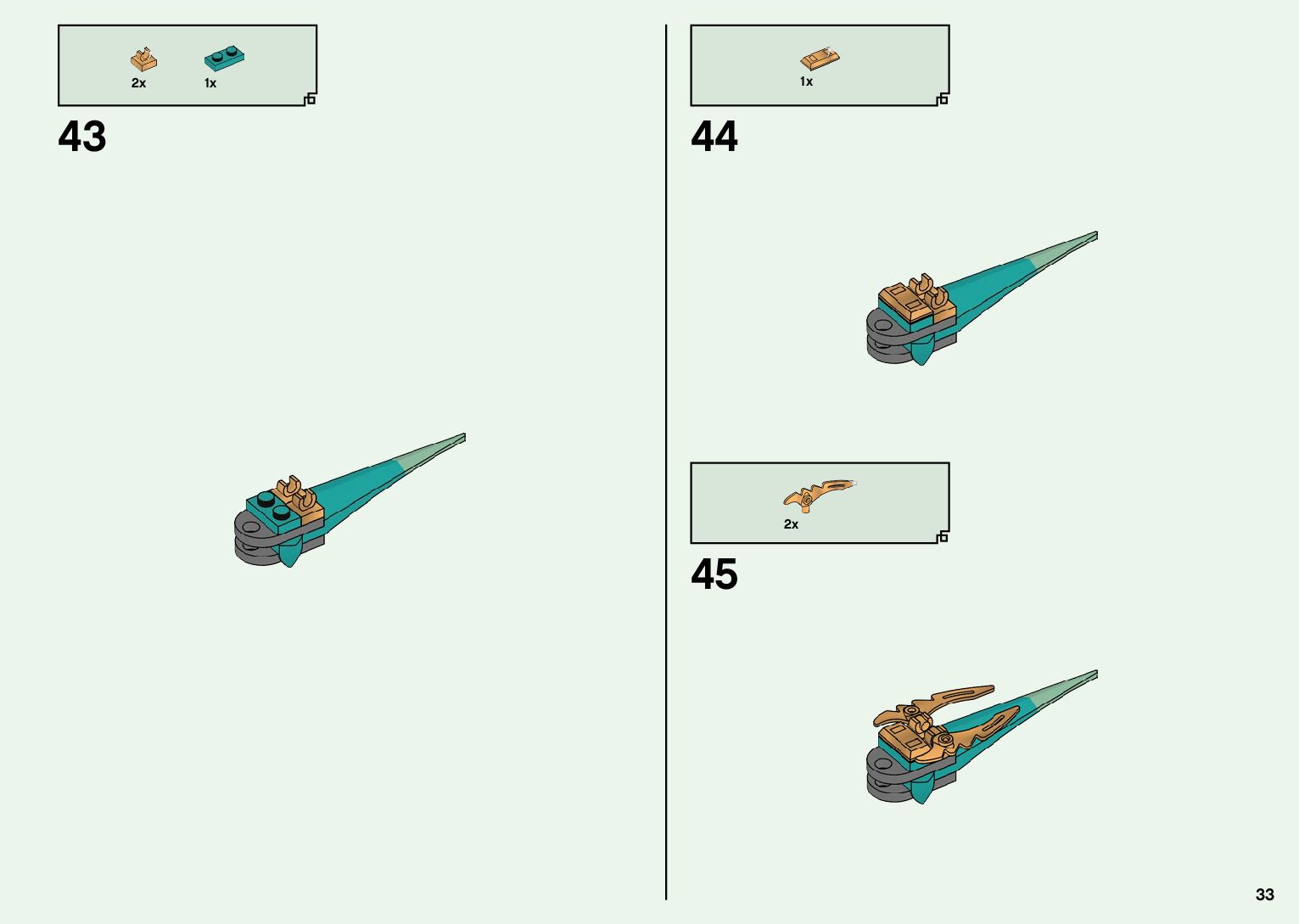 2x 1x

43

1x

44

2x

45

33