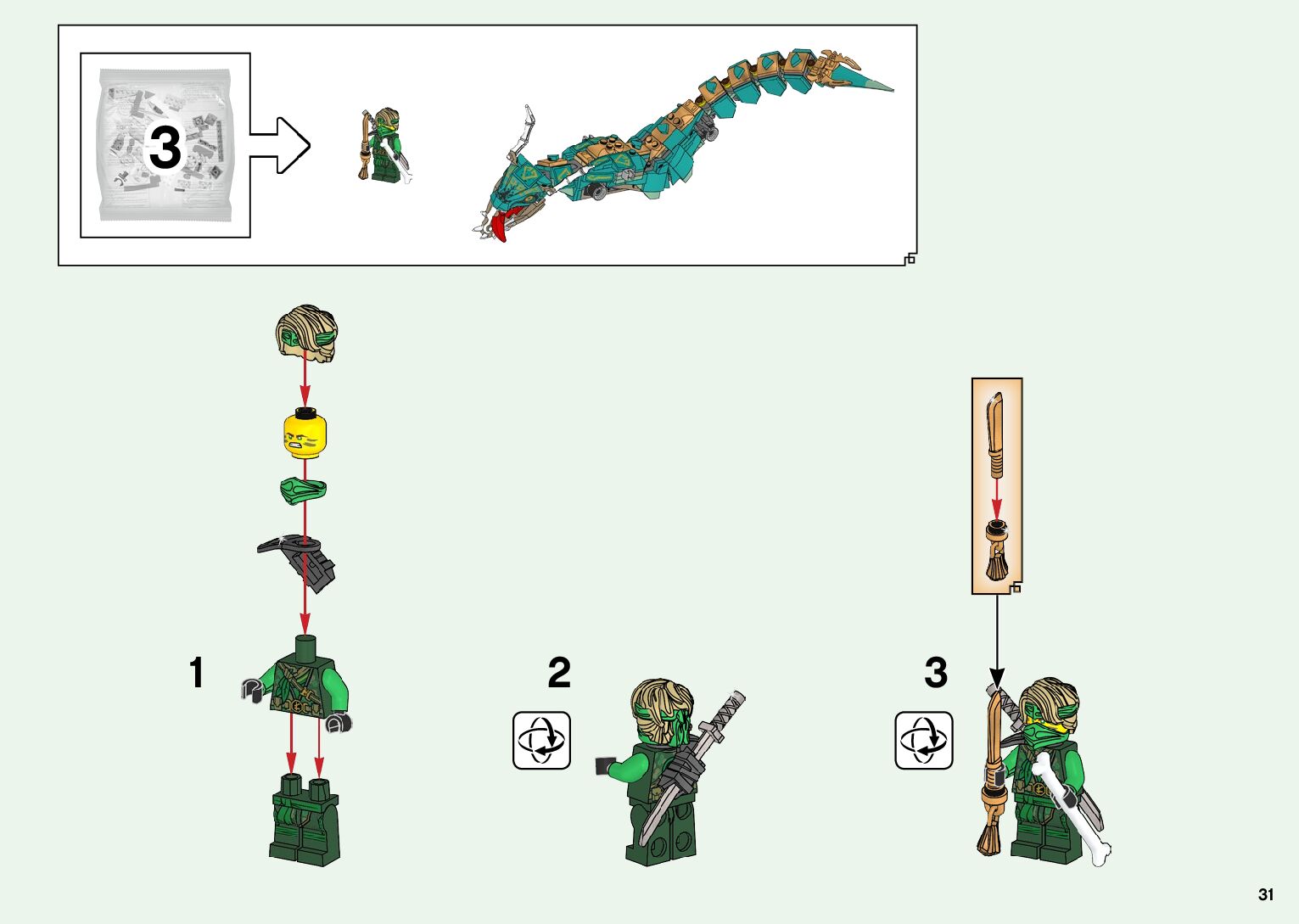 3

1

2

3

31