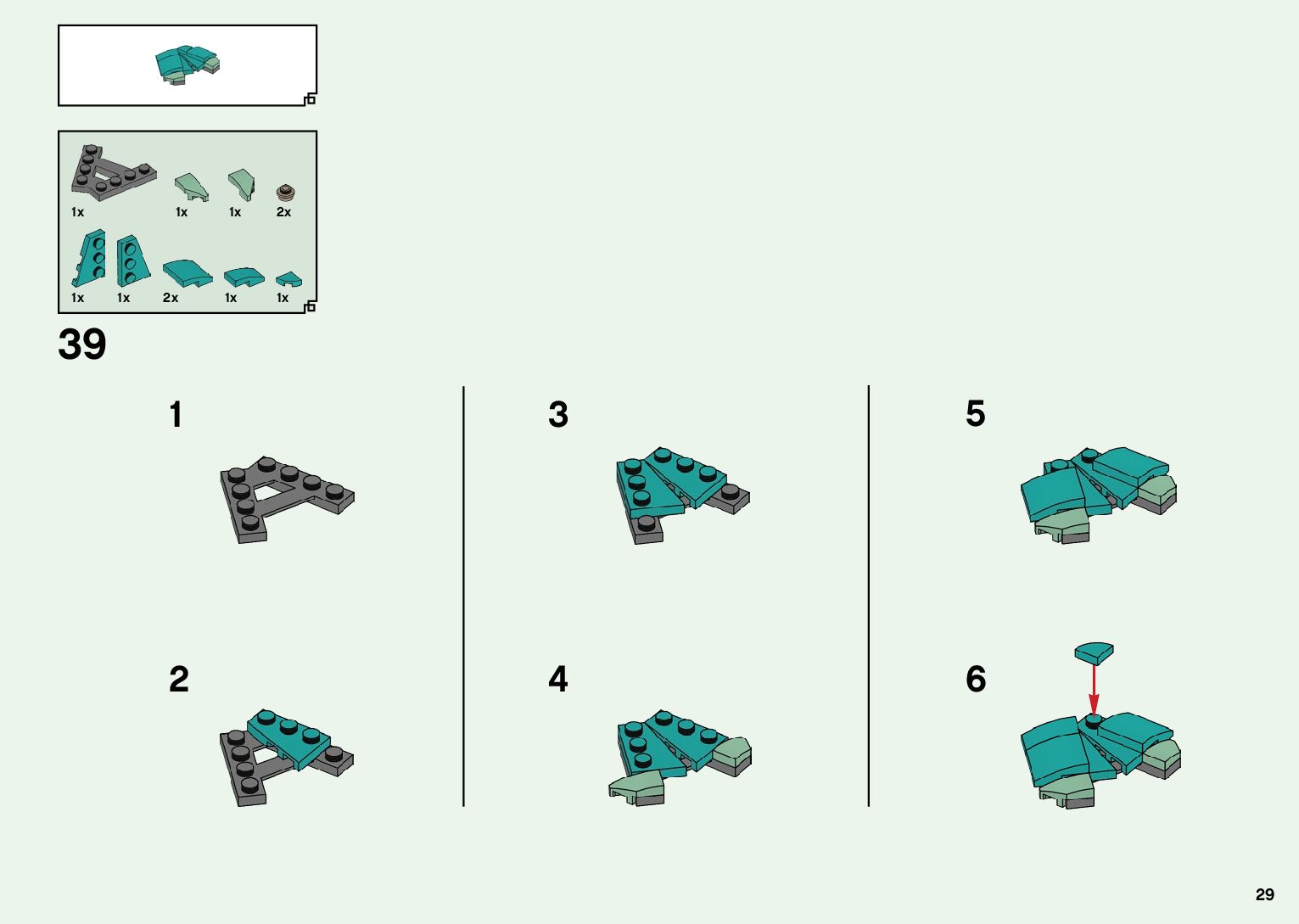 1x 1x 1x 2x

1x 1x 2x 1x 1x

39

1

2

3

4

5

6

29