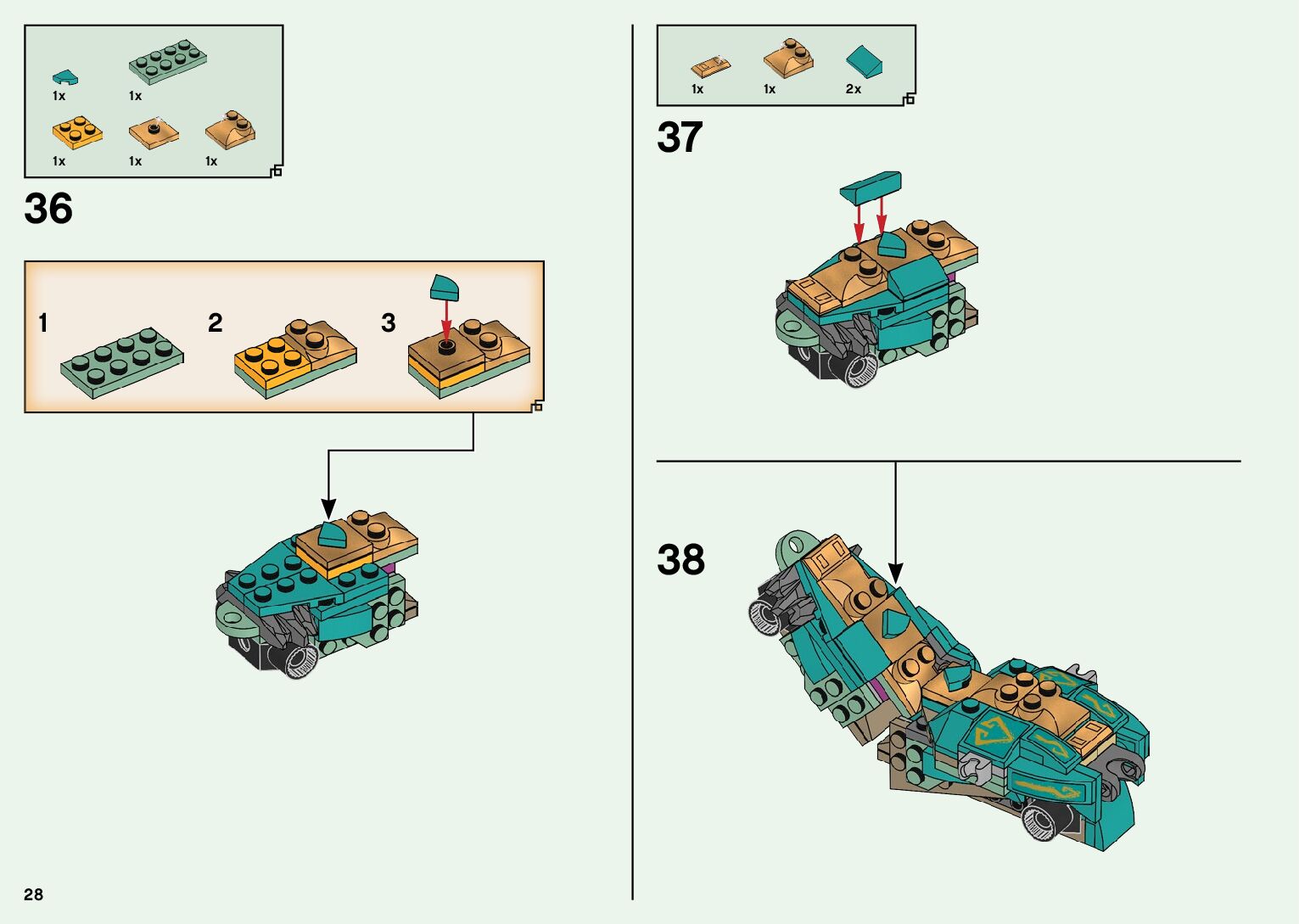 1x 1x

1x 1x 1x

36

1

2

3

1x 1x 2x

37

38

28