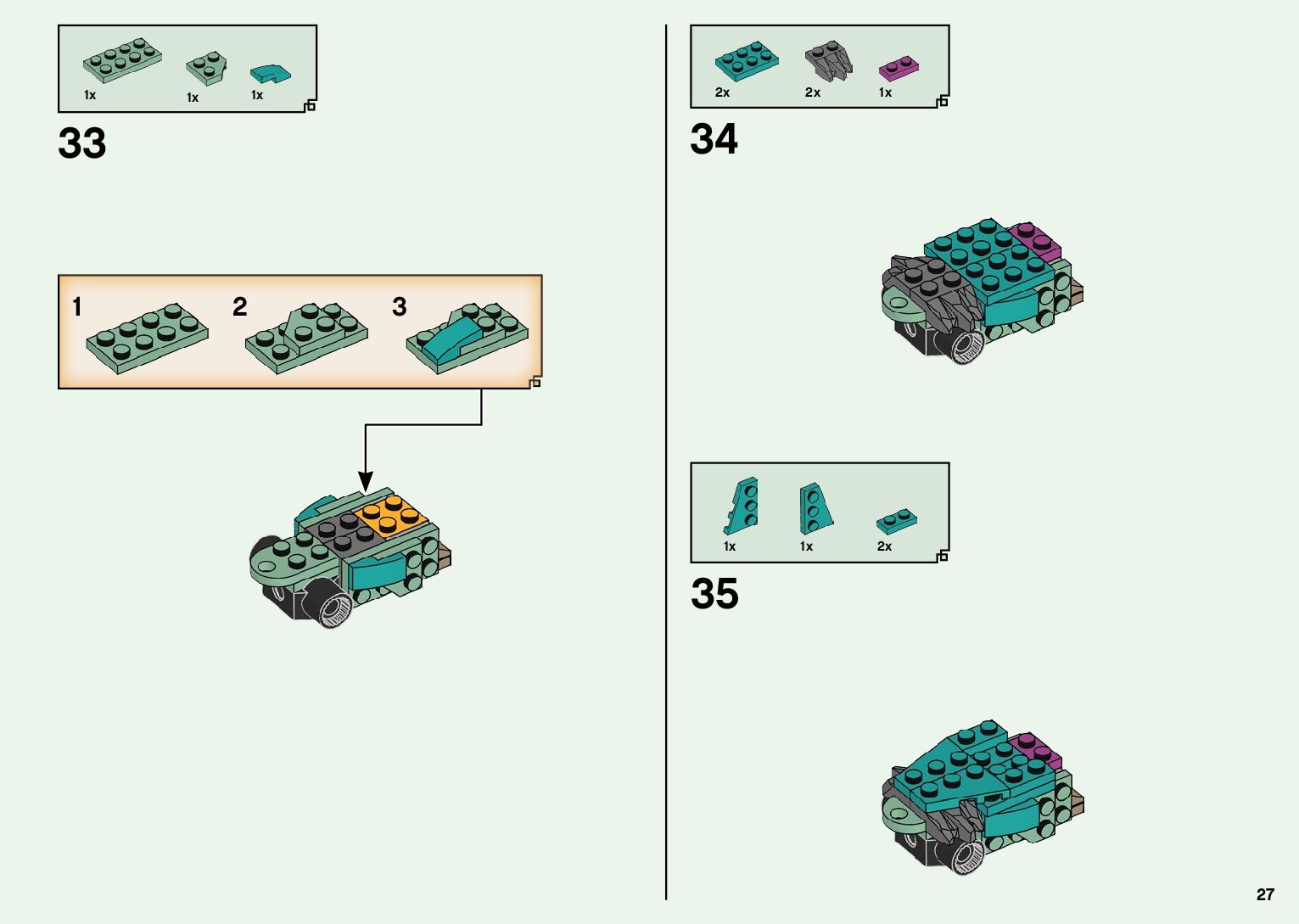 1x 1x 1x

33

1 2 3

2x 2x 1x

34

1x 1x 2x

35

27