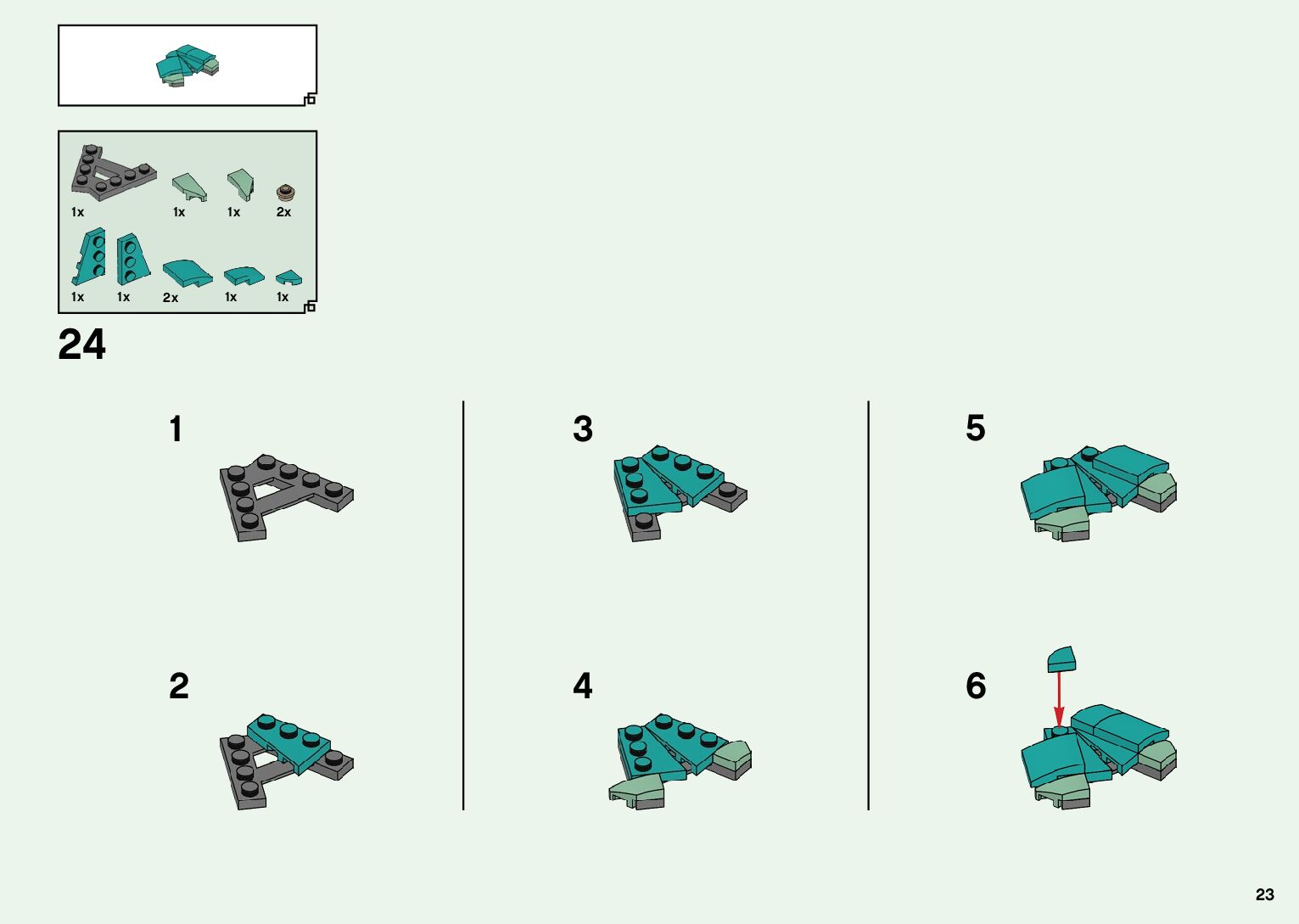 1x
1x
1x
2x
1x
1x
2x
1x
1x

24

1

2

3

4

5

6

23