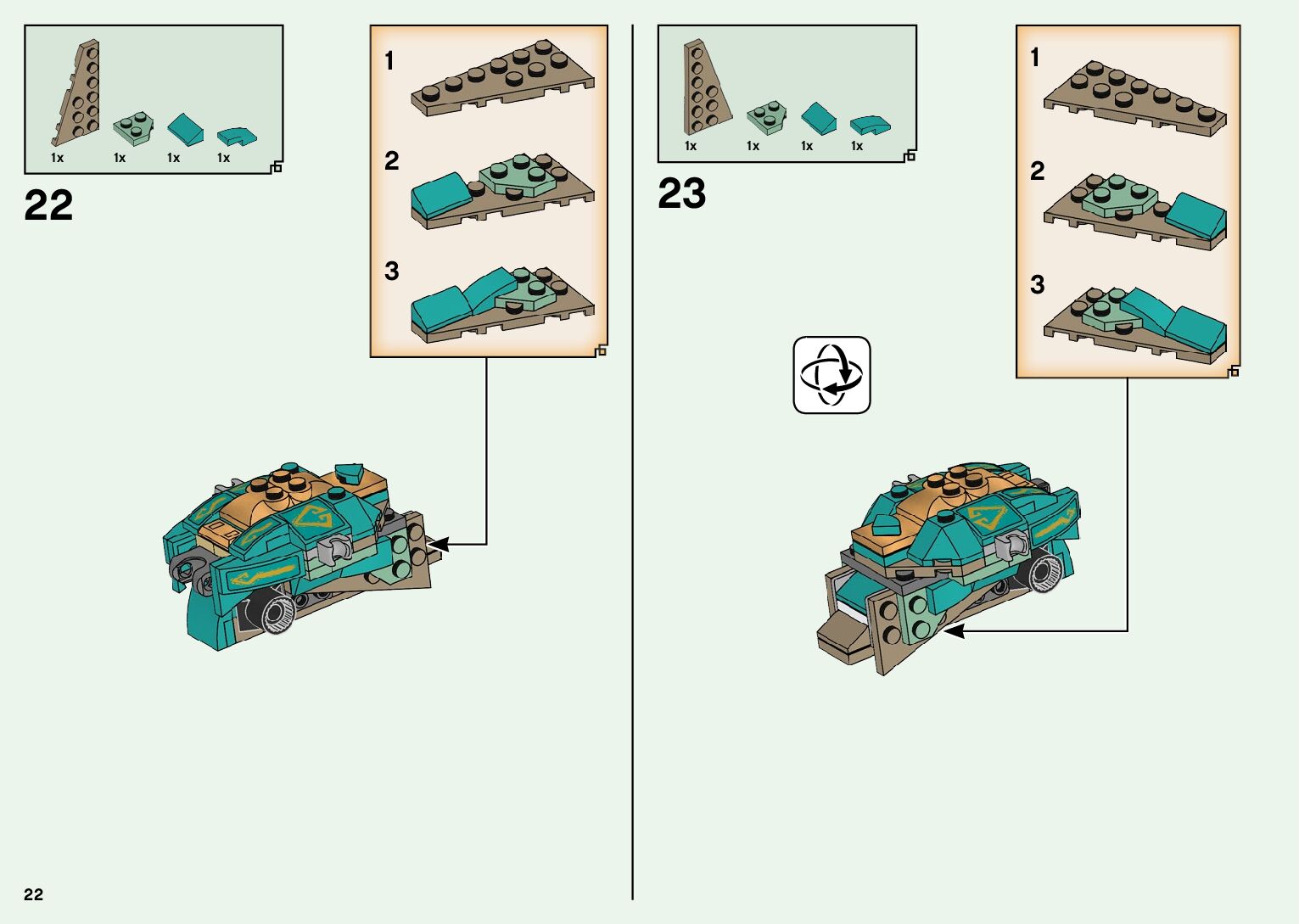 1x 1x 1x 1x

22

1

2

3

1x 1x 1x 1x

23

1

2

3

22