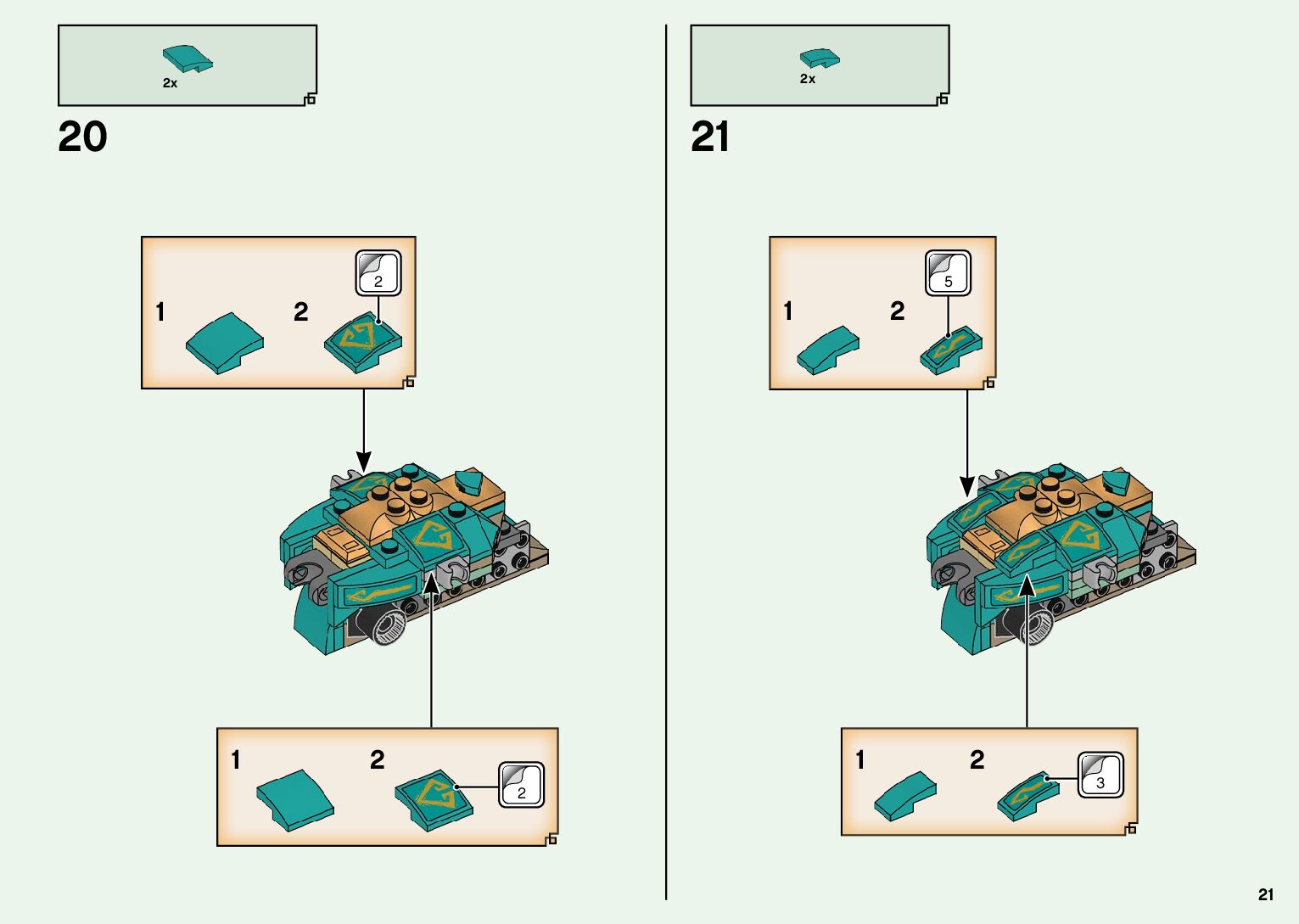 2x

20

1 2

2

1 2

2

2x

21

1 2

5

1 2

3

21