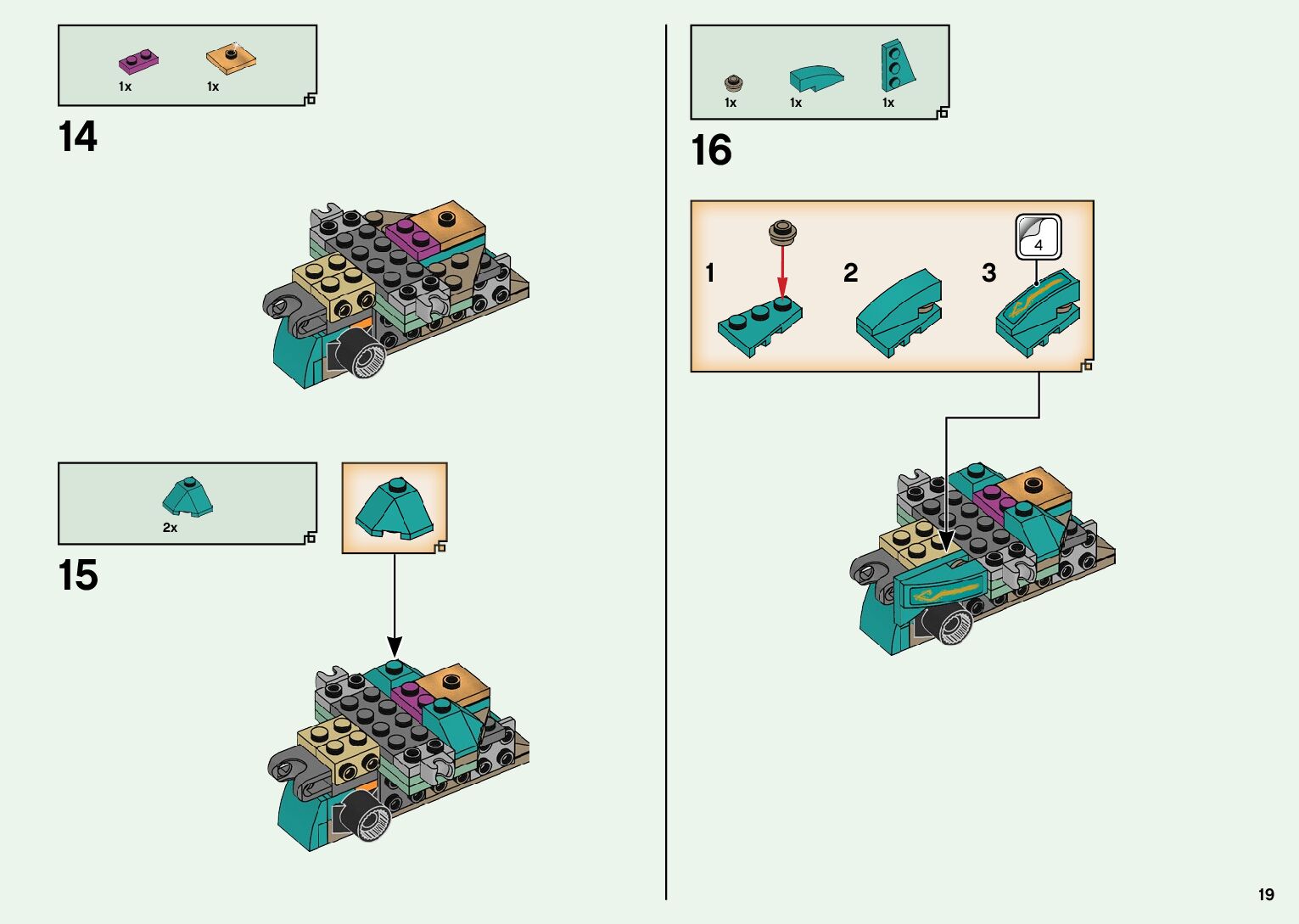 1x 1x

14

2x

15

1x 1x 1x

16

1

2

3

4

19