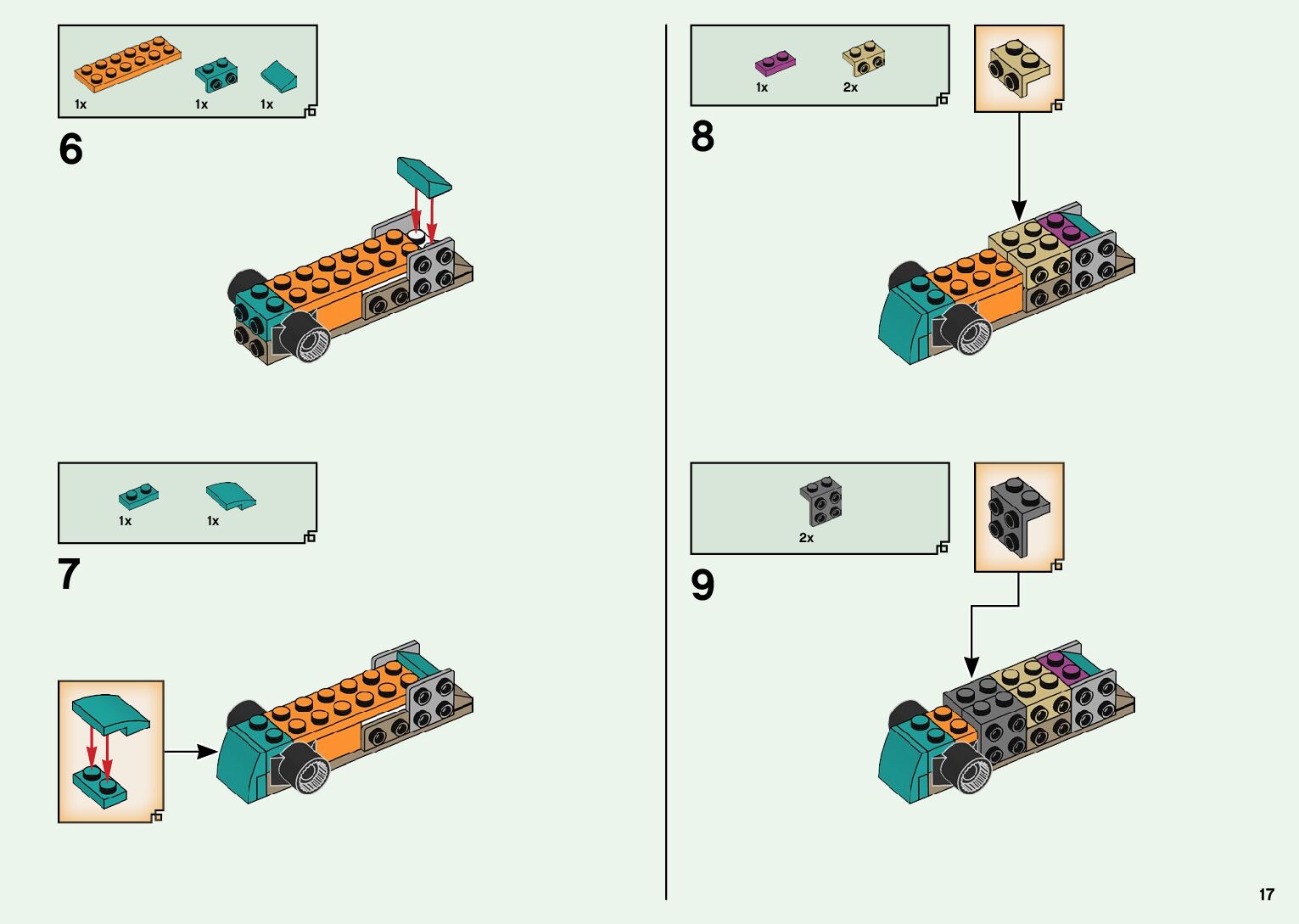 1x 1x 1x

6

1x 1x

7

1x 2x

8

2x

9

17