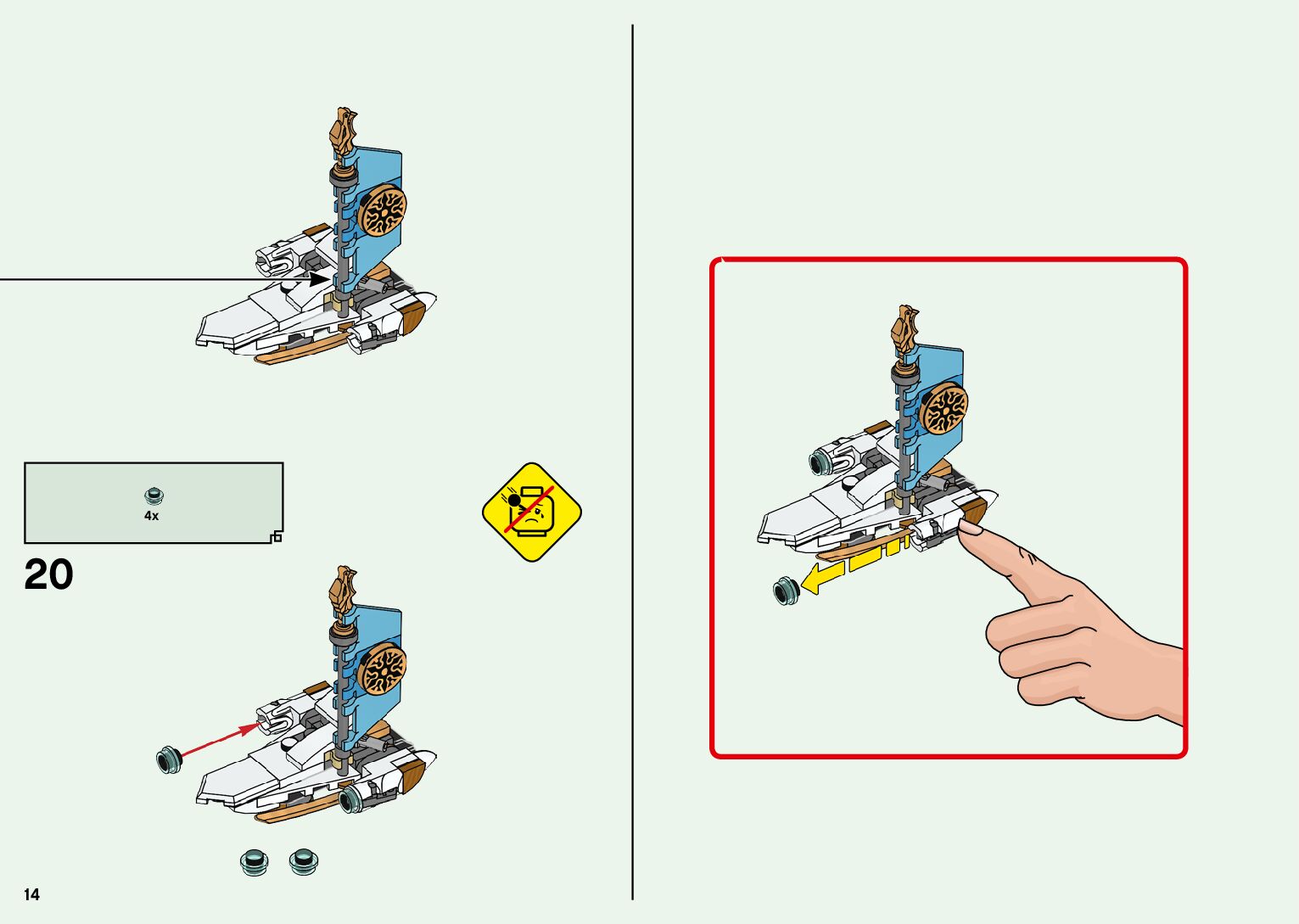 4x

20

14