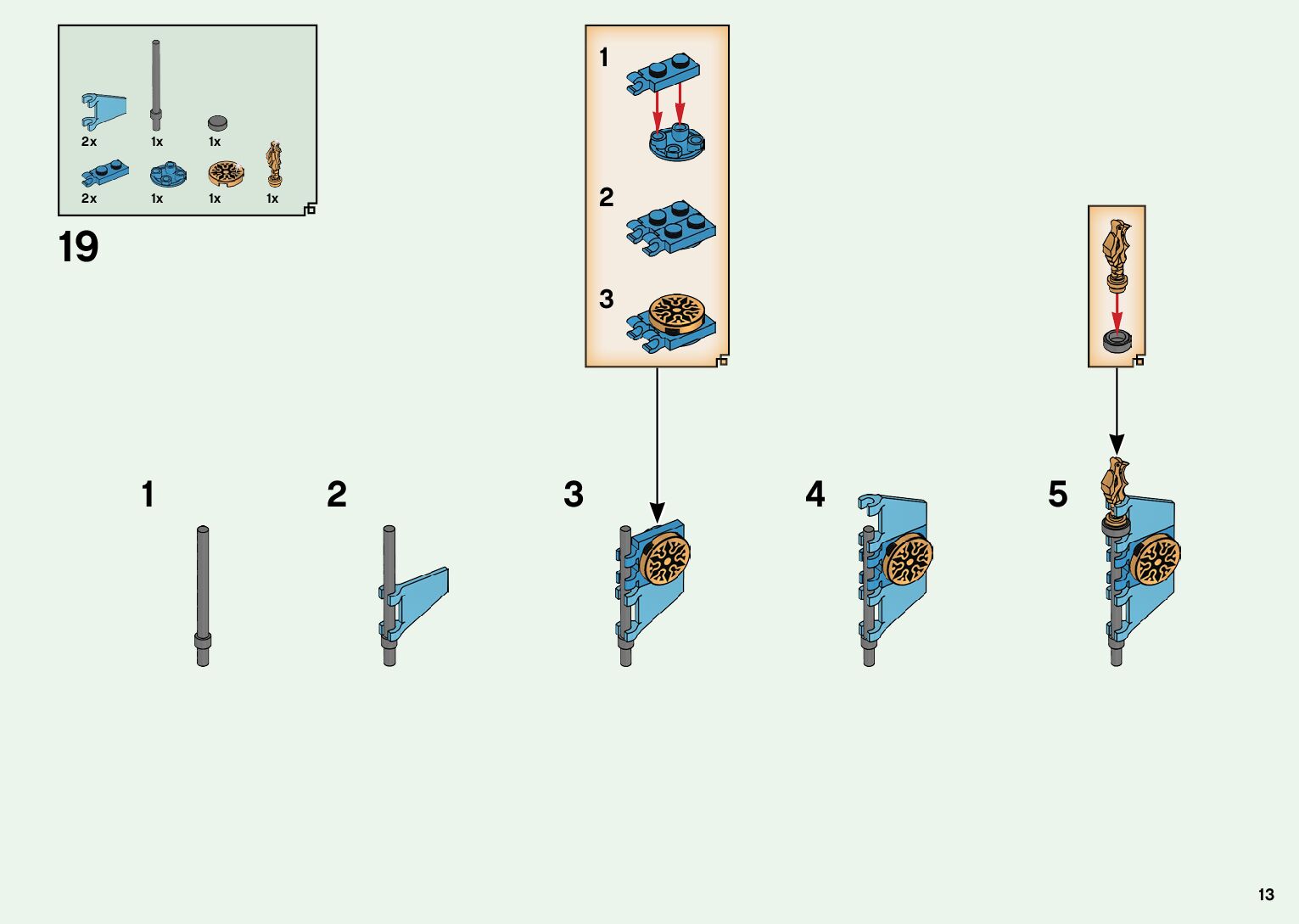 2x 1x 1x
2x 1x 1x 1x

19

1
2
3

1 2 3 4 5

13