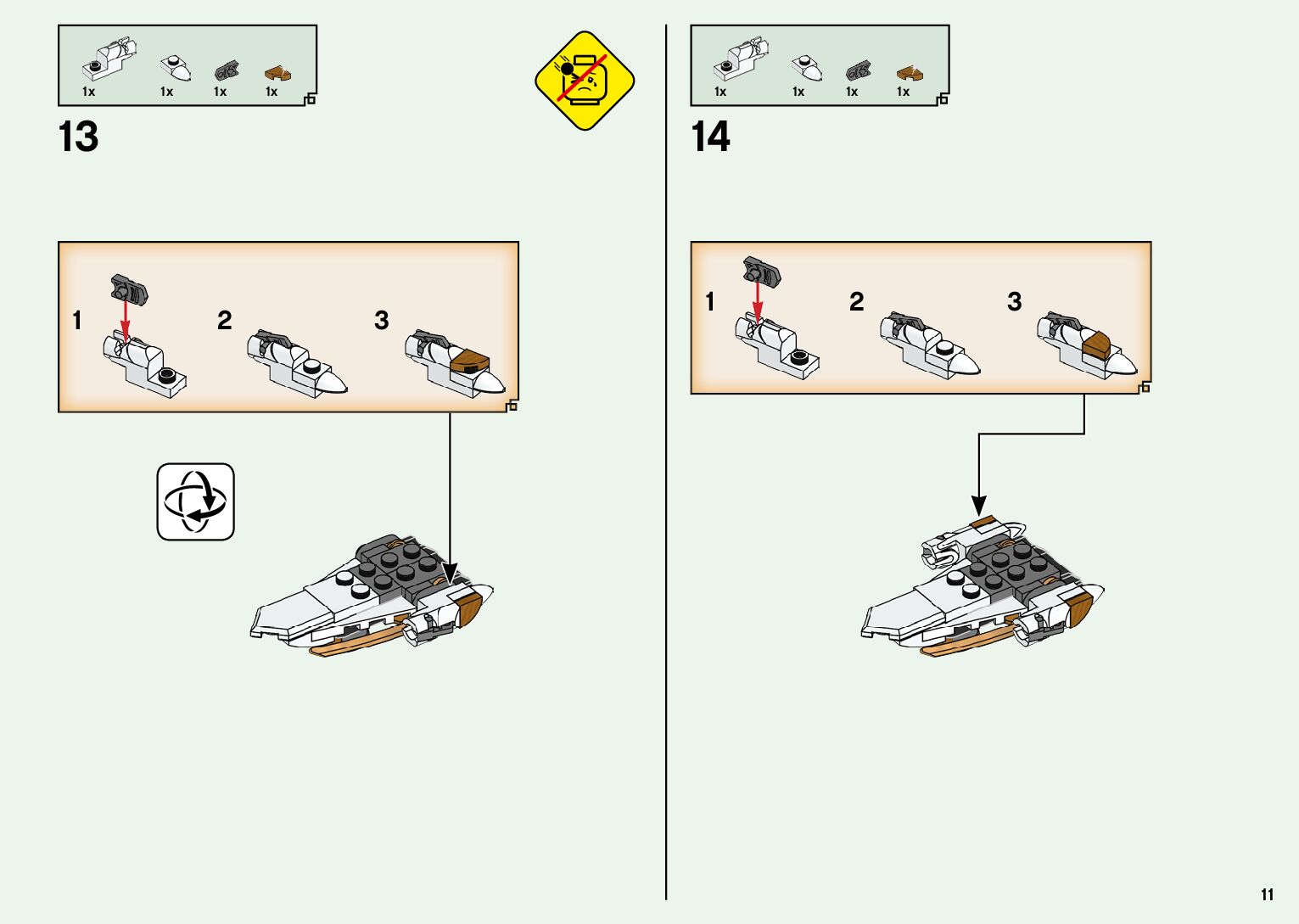 1x 1x 1x 1x

13

1

2

3

1x 1x 1x 1x

14

1

2

3

11