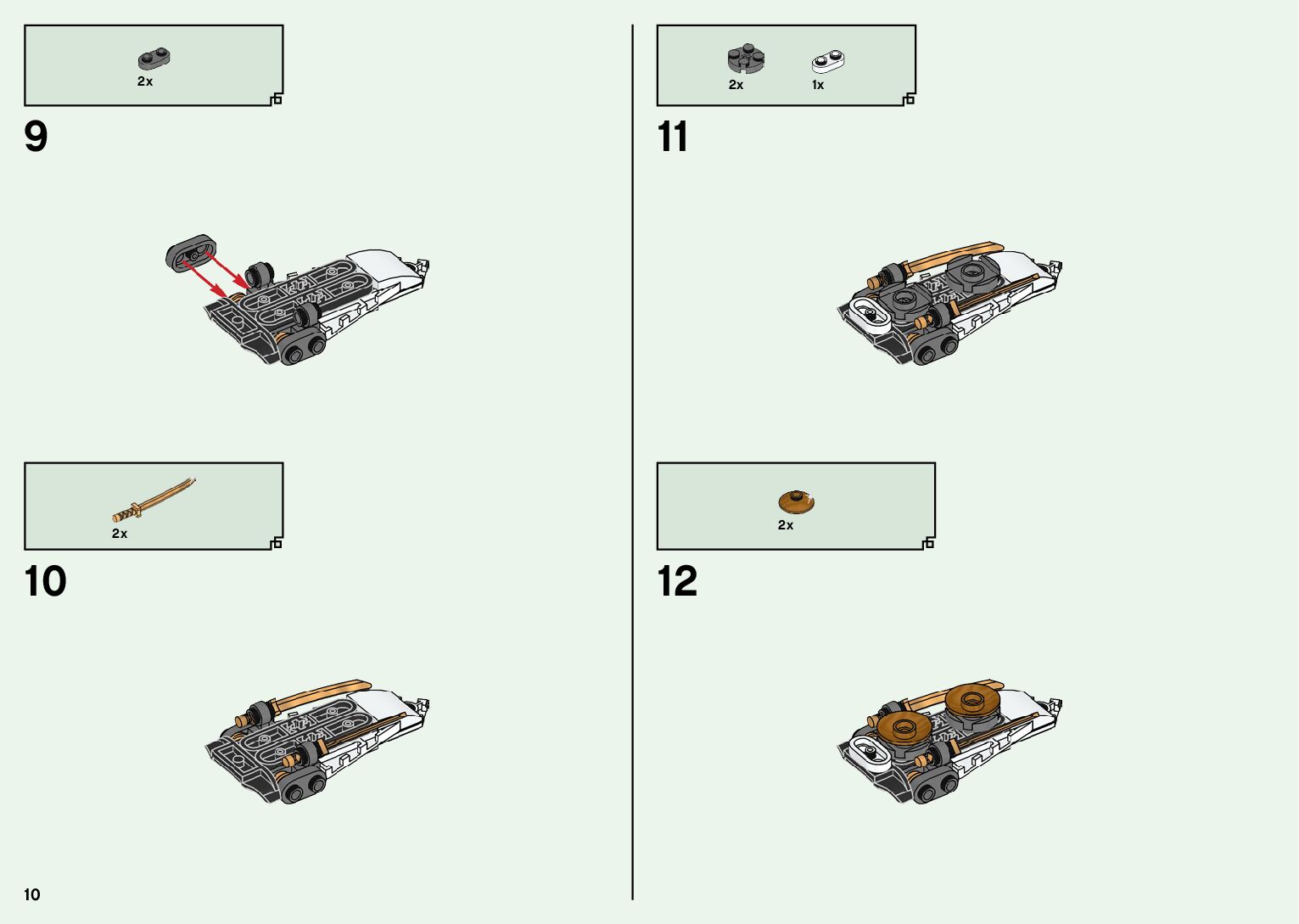 2x

9

2x

10

2x 1x

11

2x

12

10