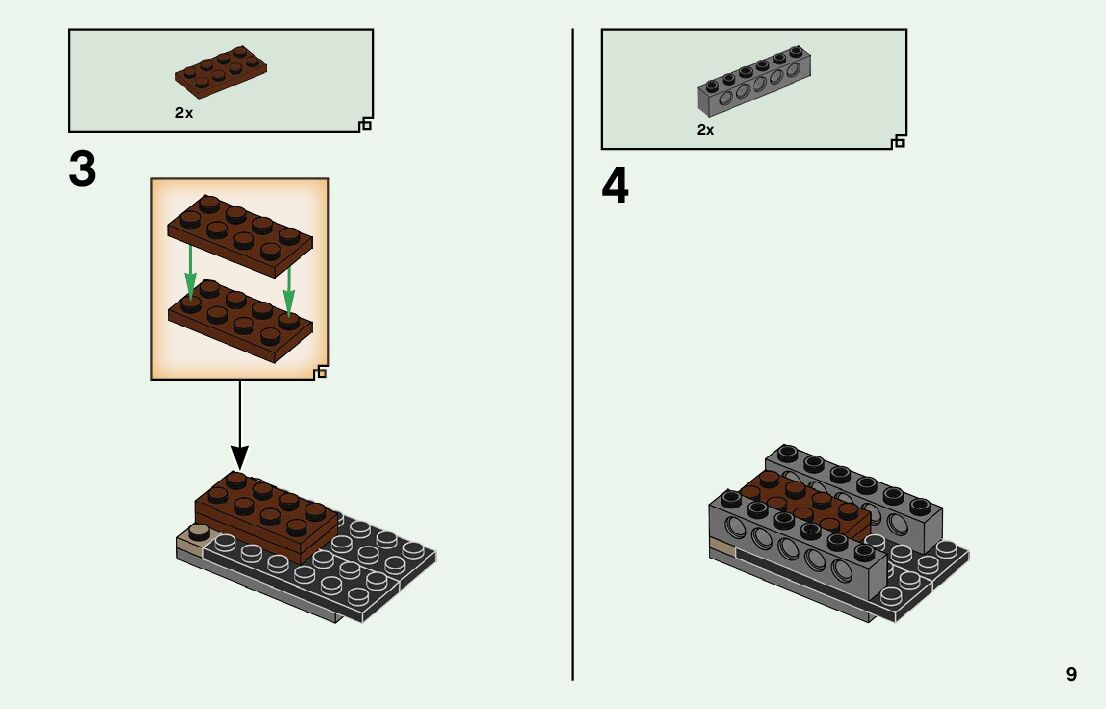 2x

3

2x

4

9