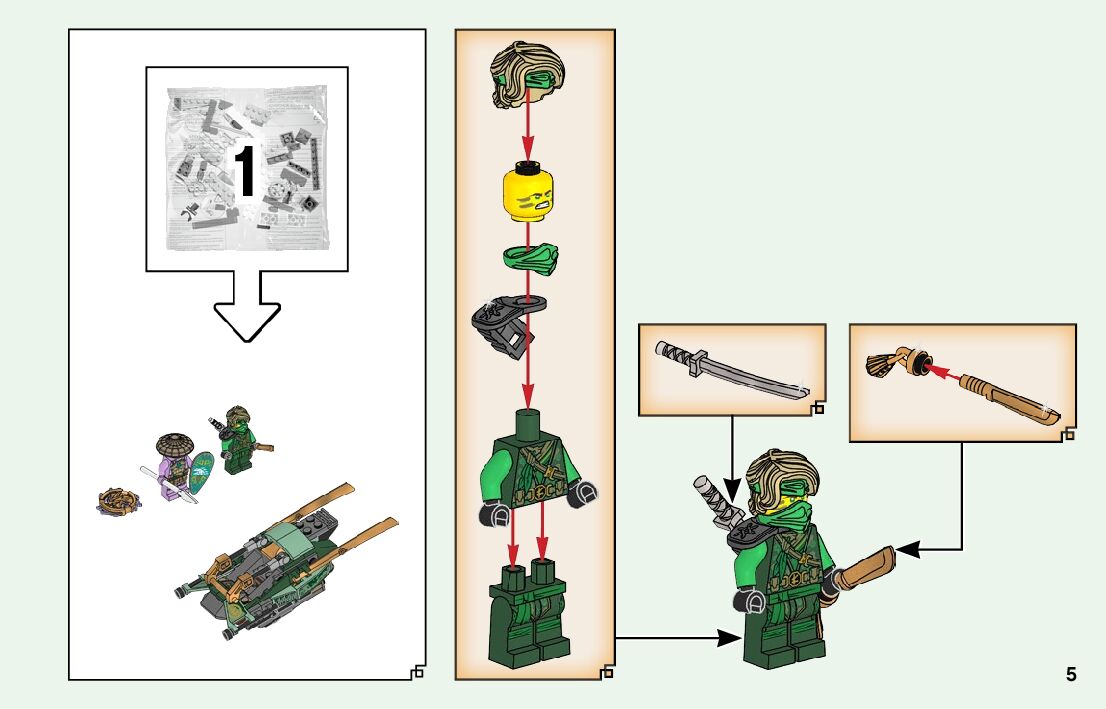 1

5