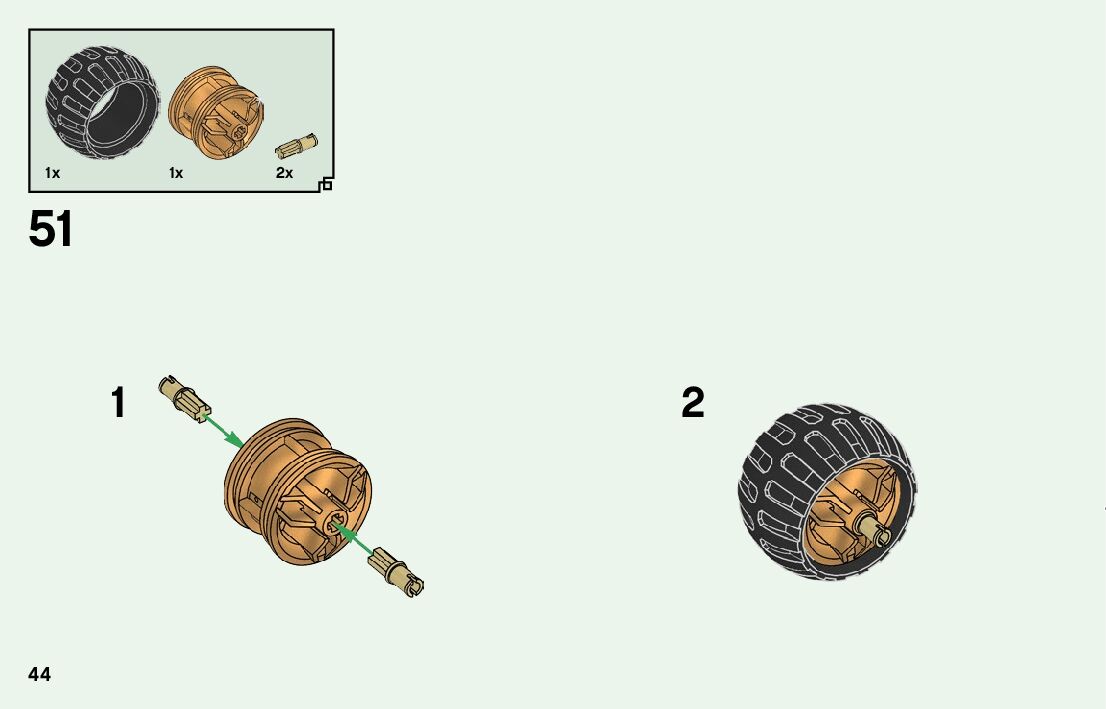 1x
1x
2x

51

1

2

44