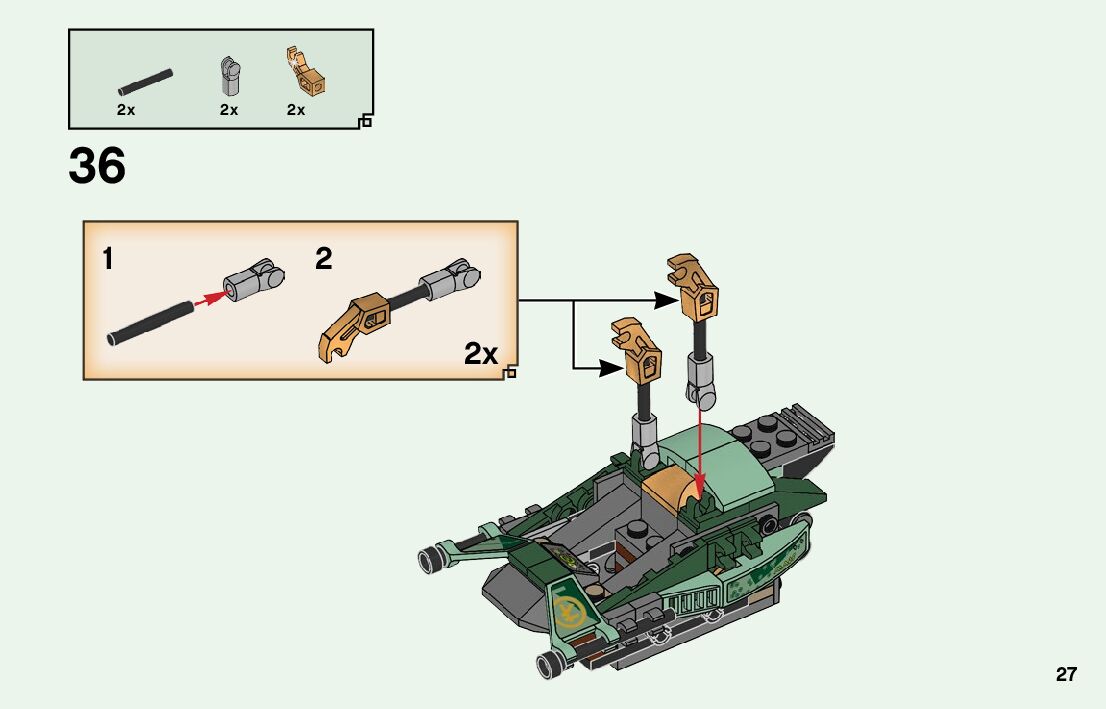 2x 2x 2x

36

1

2

2x

27