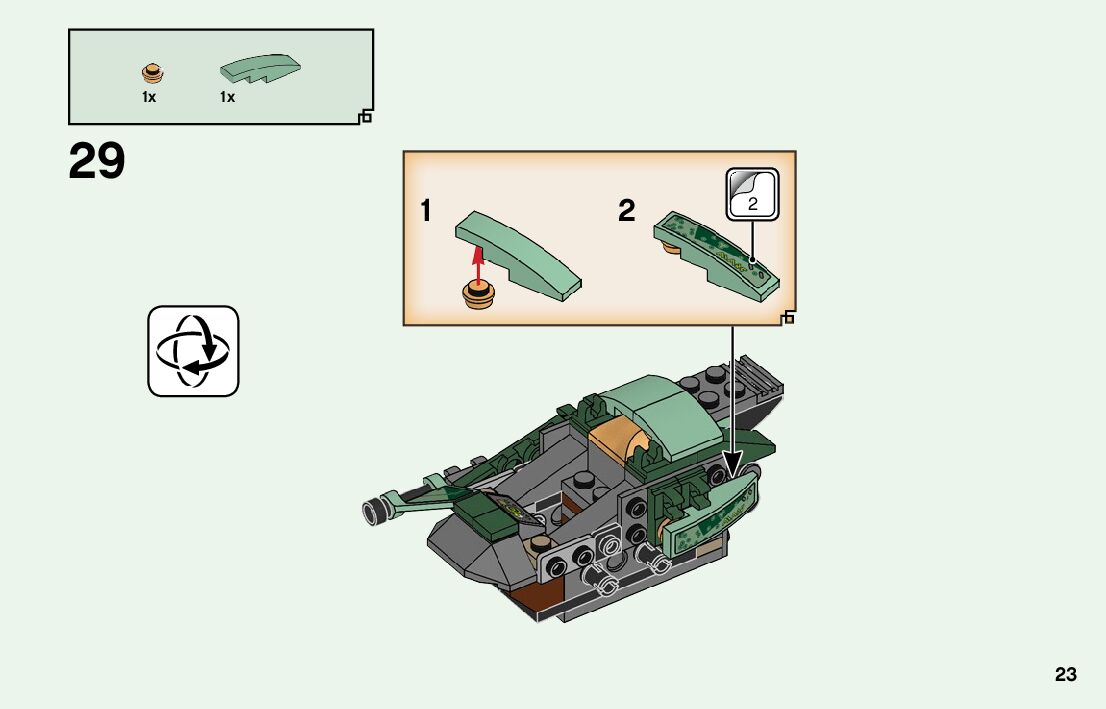 1x 1x

29

1 2

2

23