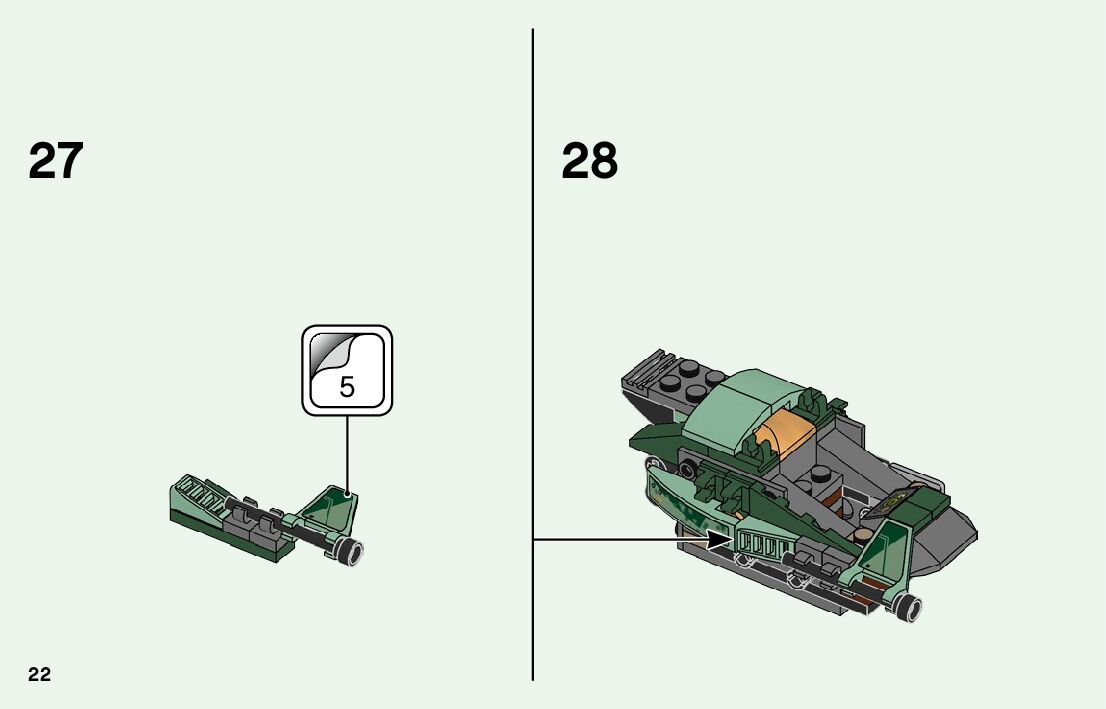 27

5

28

22