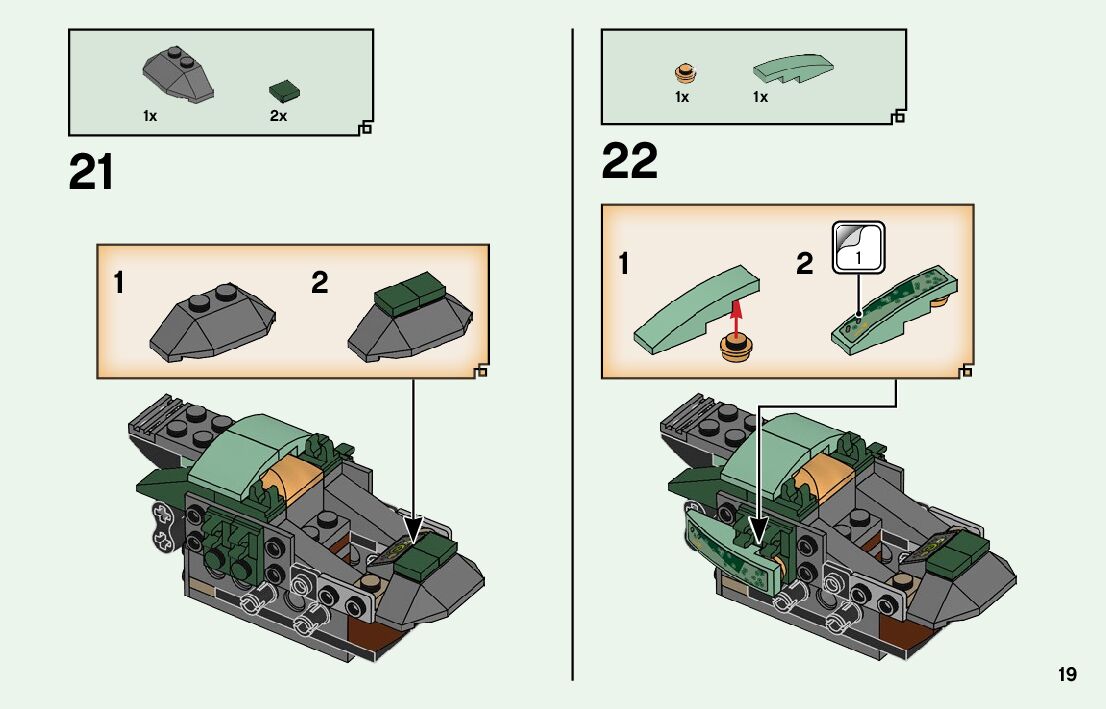 1x 2x

21

1

2

1x 1x

22

1

2

1

19