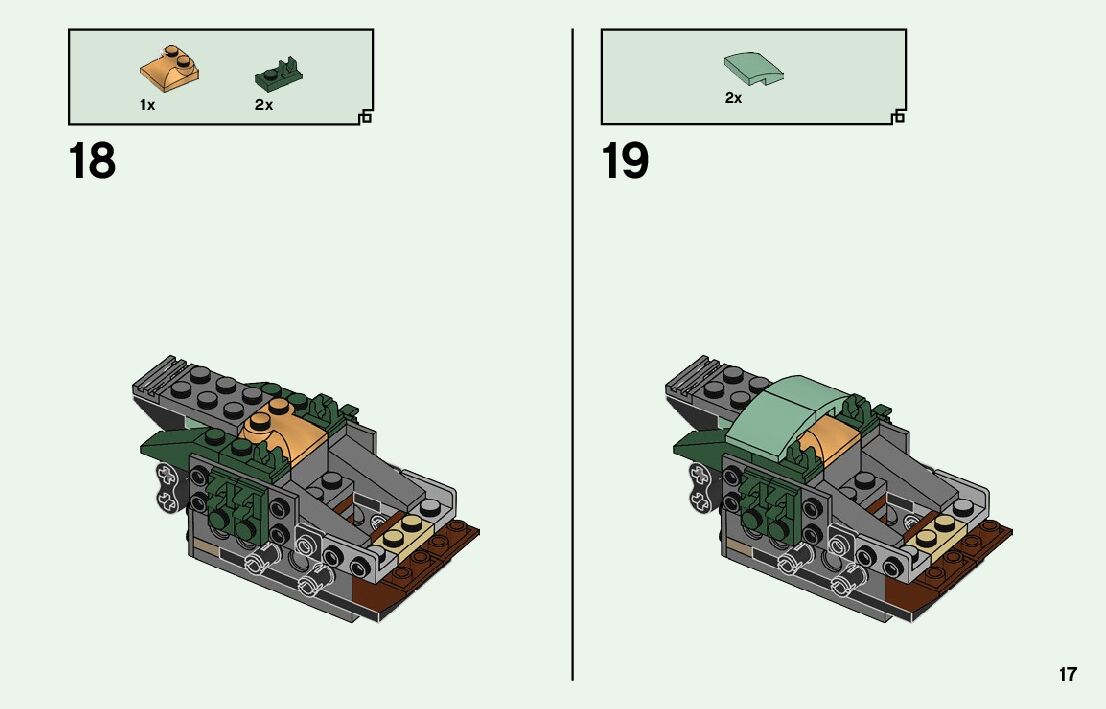 1x 2x

18

2x

19

17