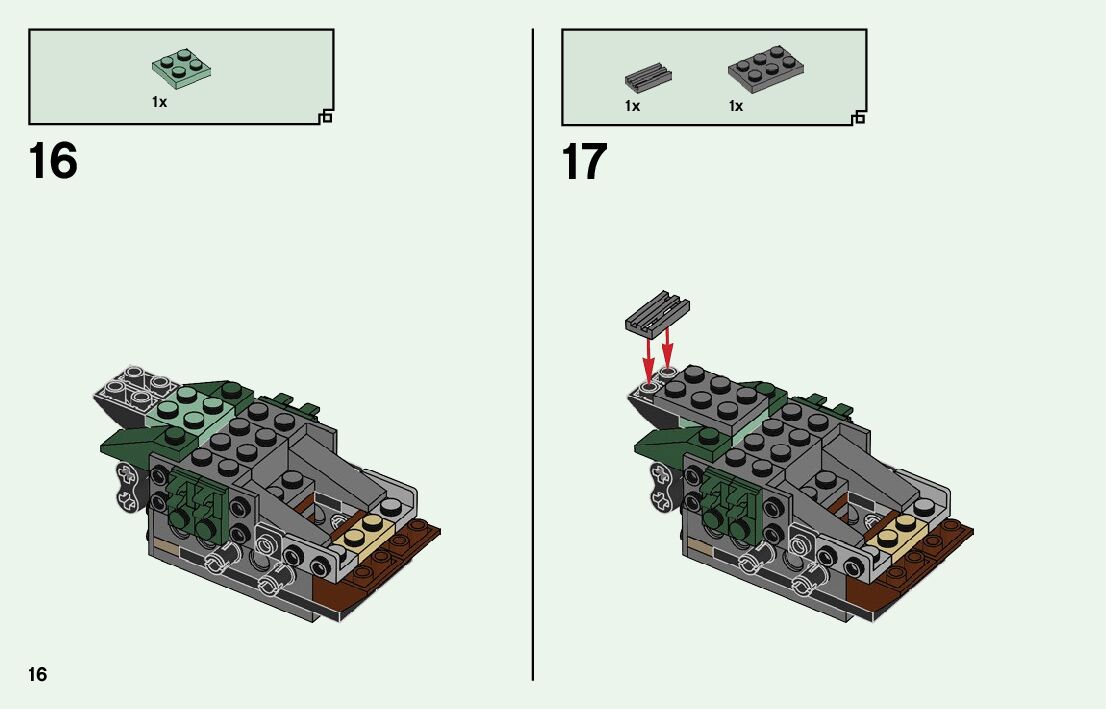 1x

16

1x

1x

17

16