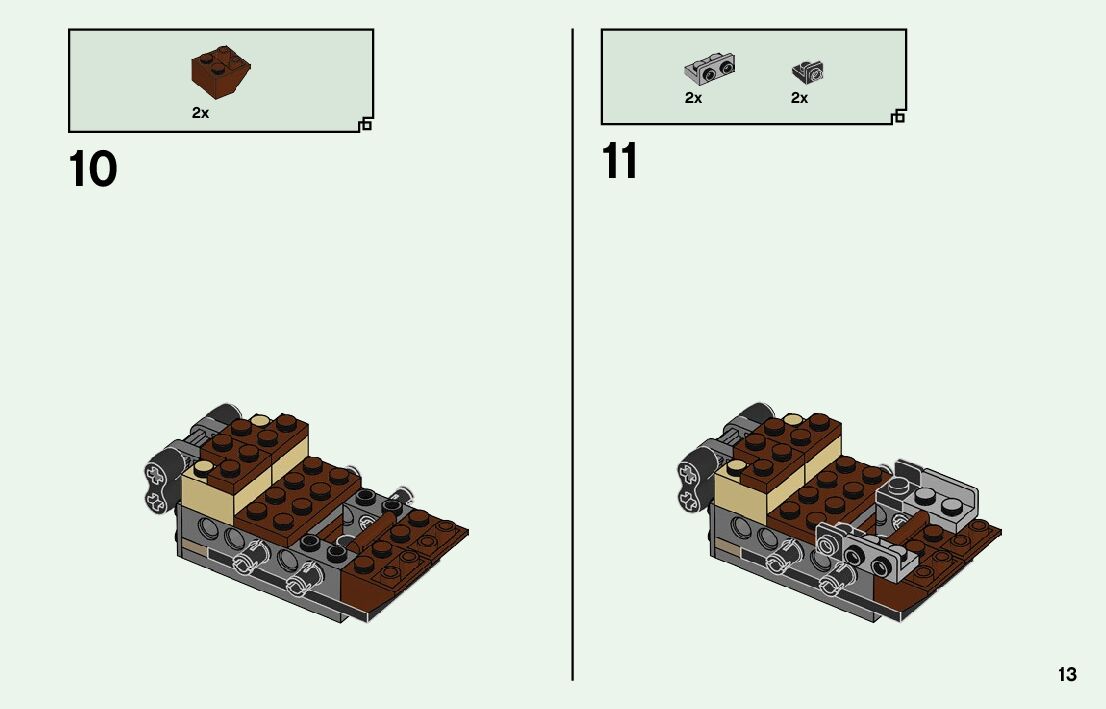 2x

10

2x
2x

11

13