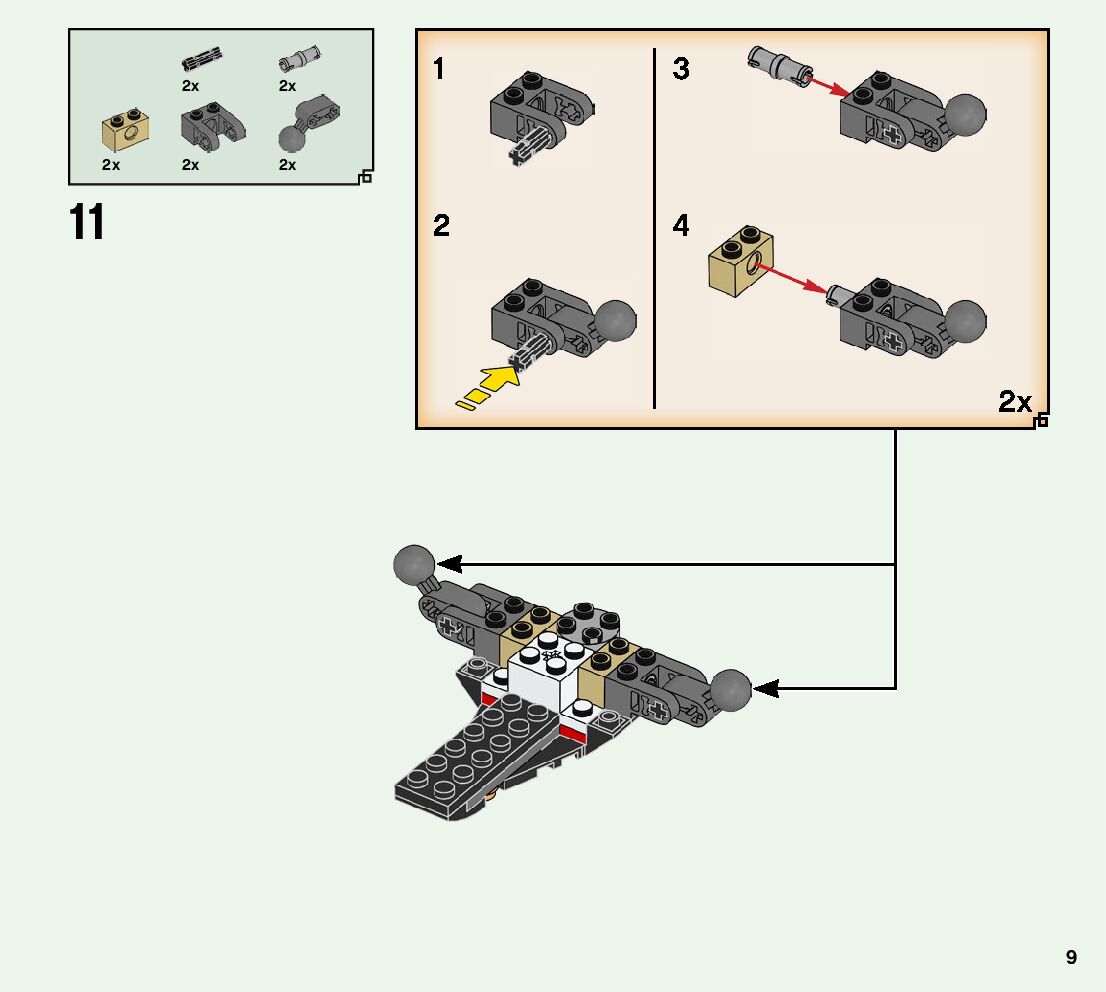 2x
2x
2x
2x
2x

11

1

2

3

4

2x

9