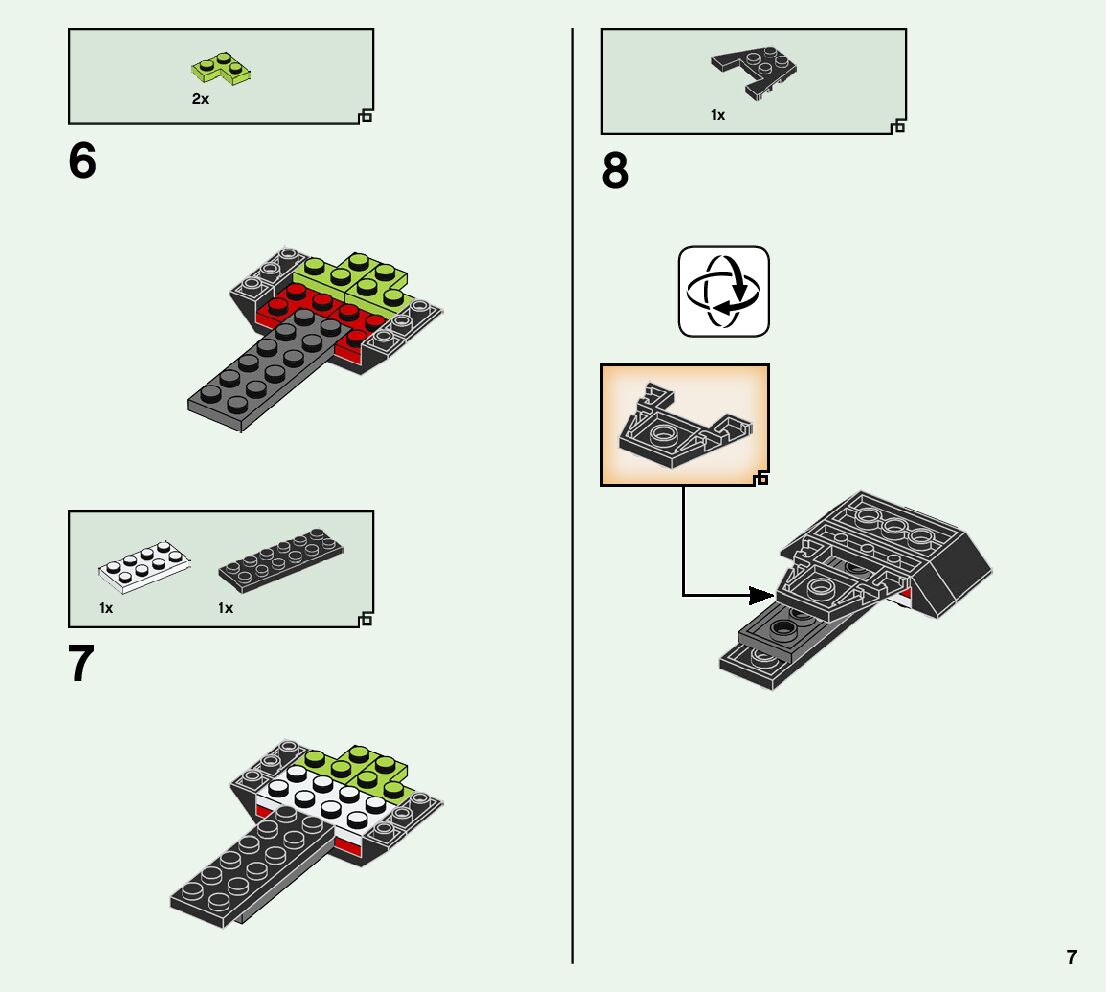 2x

6

1x

1x

7

1x

8

7