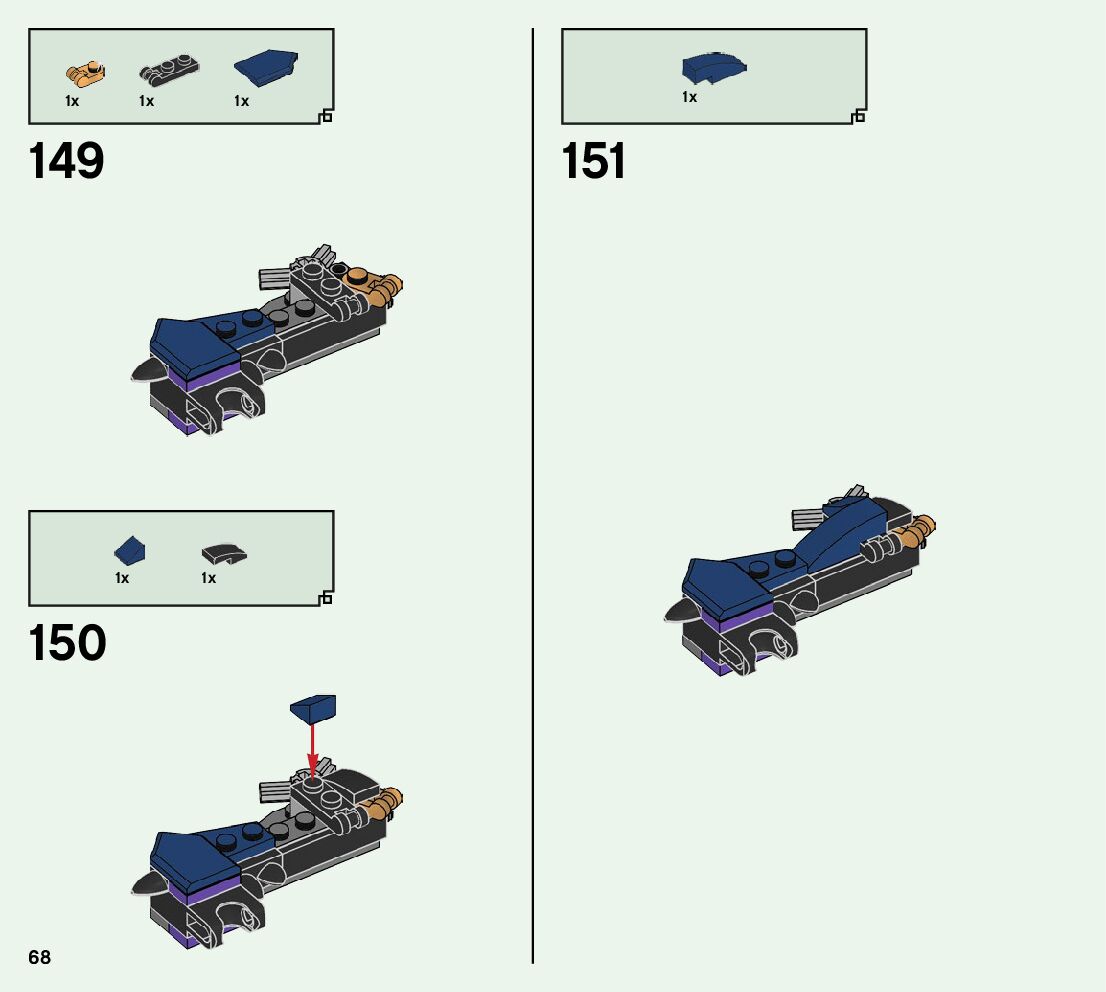 1x 1x 1x

149

1x 1x

150

68

1x

151