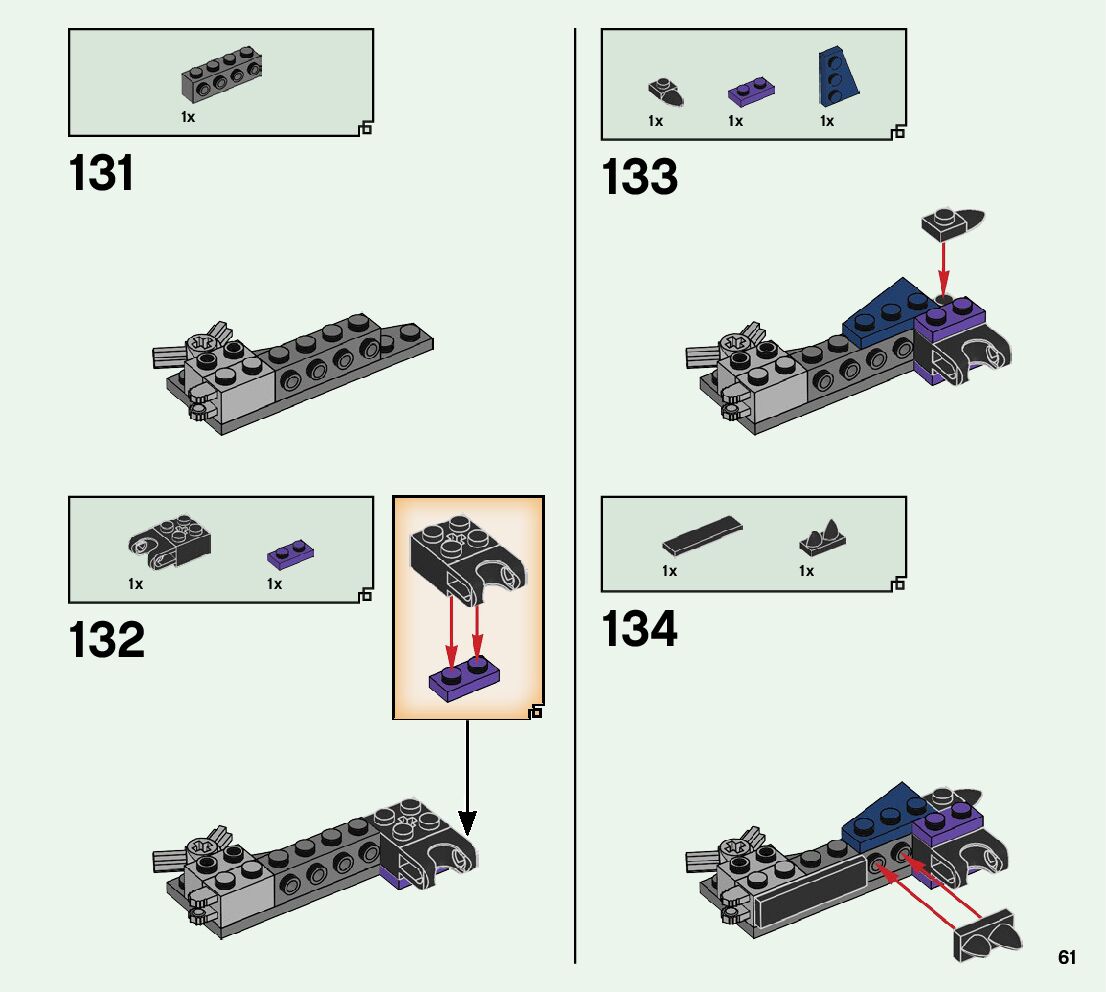 1x

131

1x 1x

132

1x 1x 1x

133

1x 1x

134

61