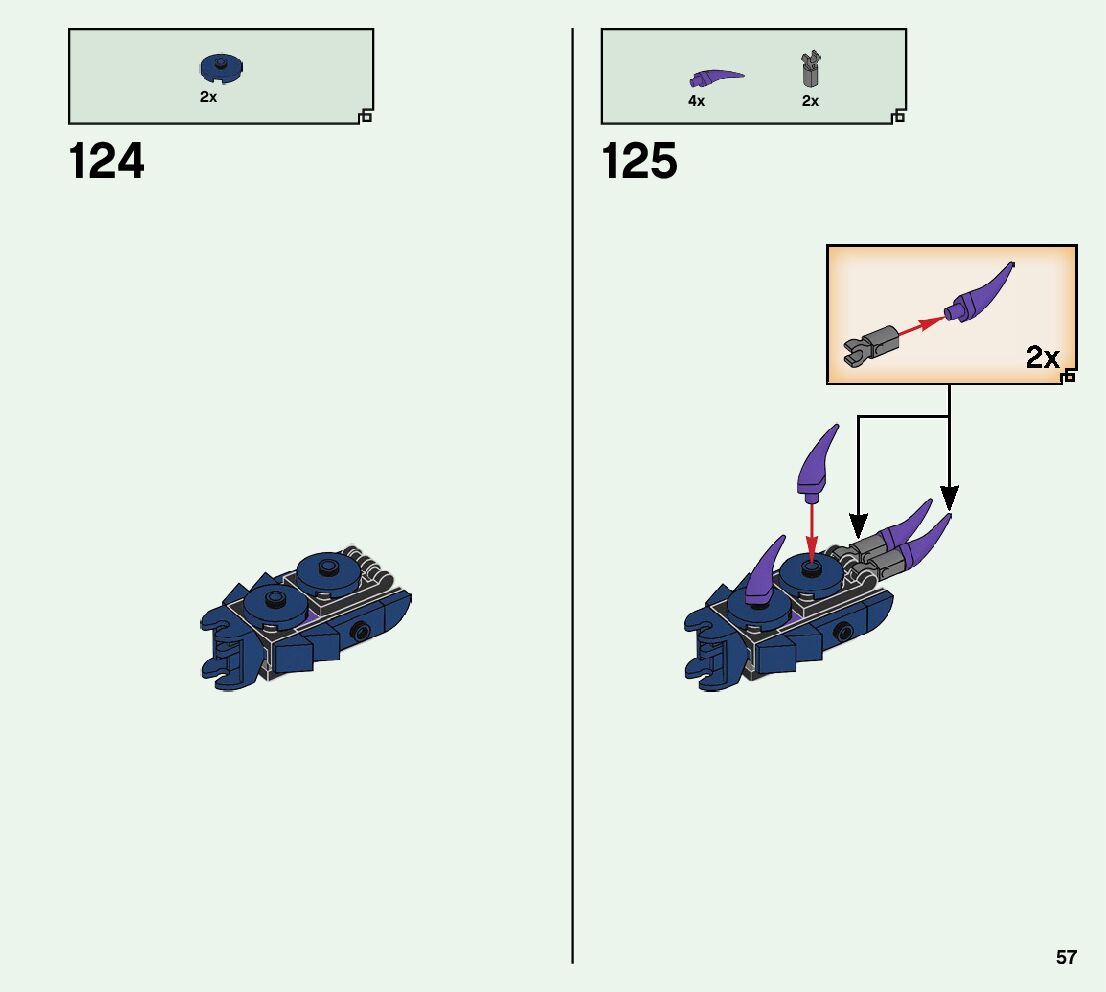 2x

124

4x 2x

125

2x

57