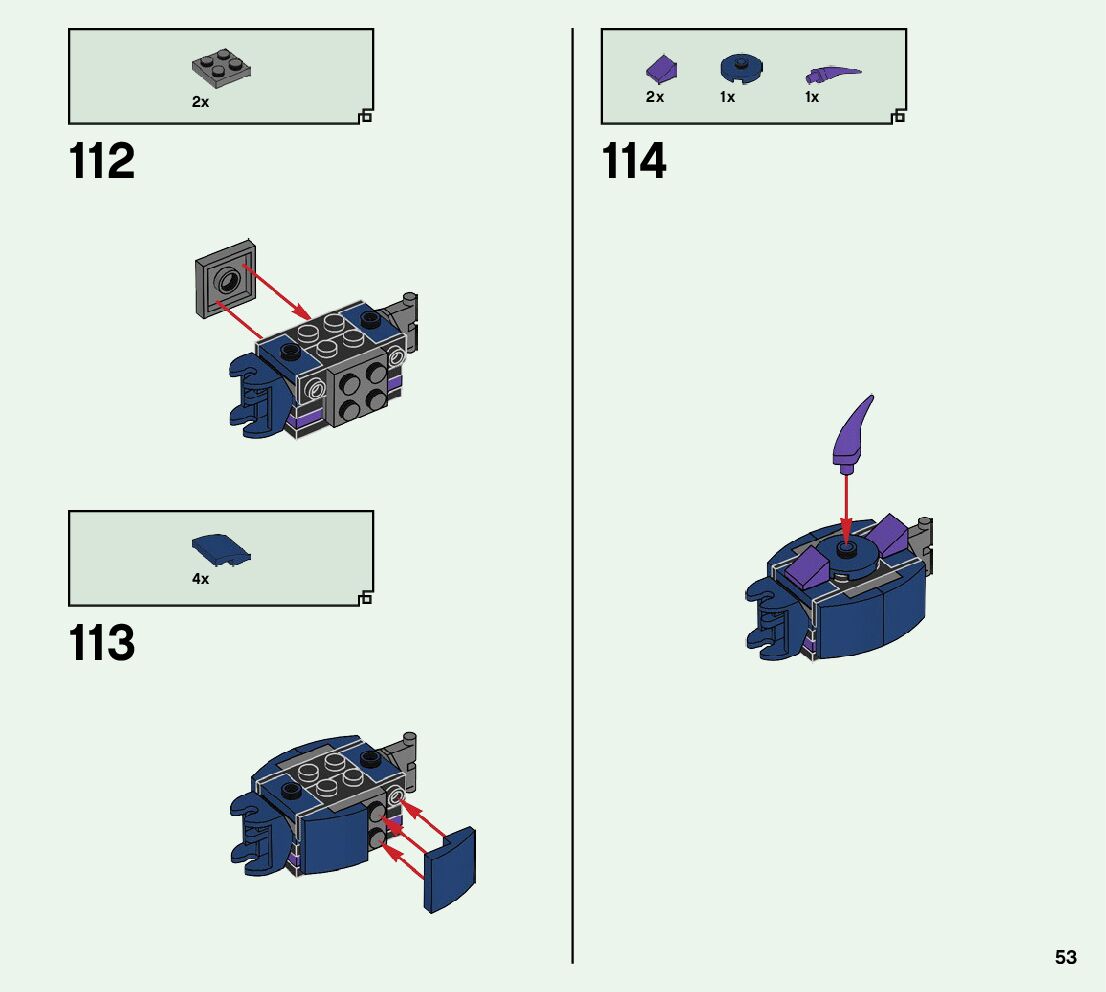 2x

112

4x

113

2x 1x 1x

114

53