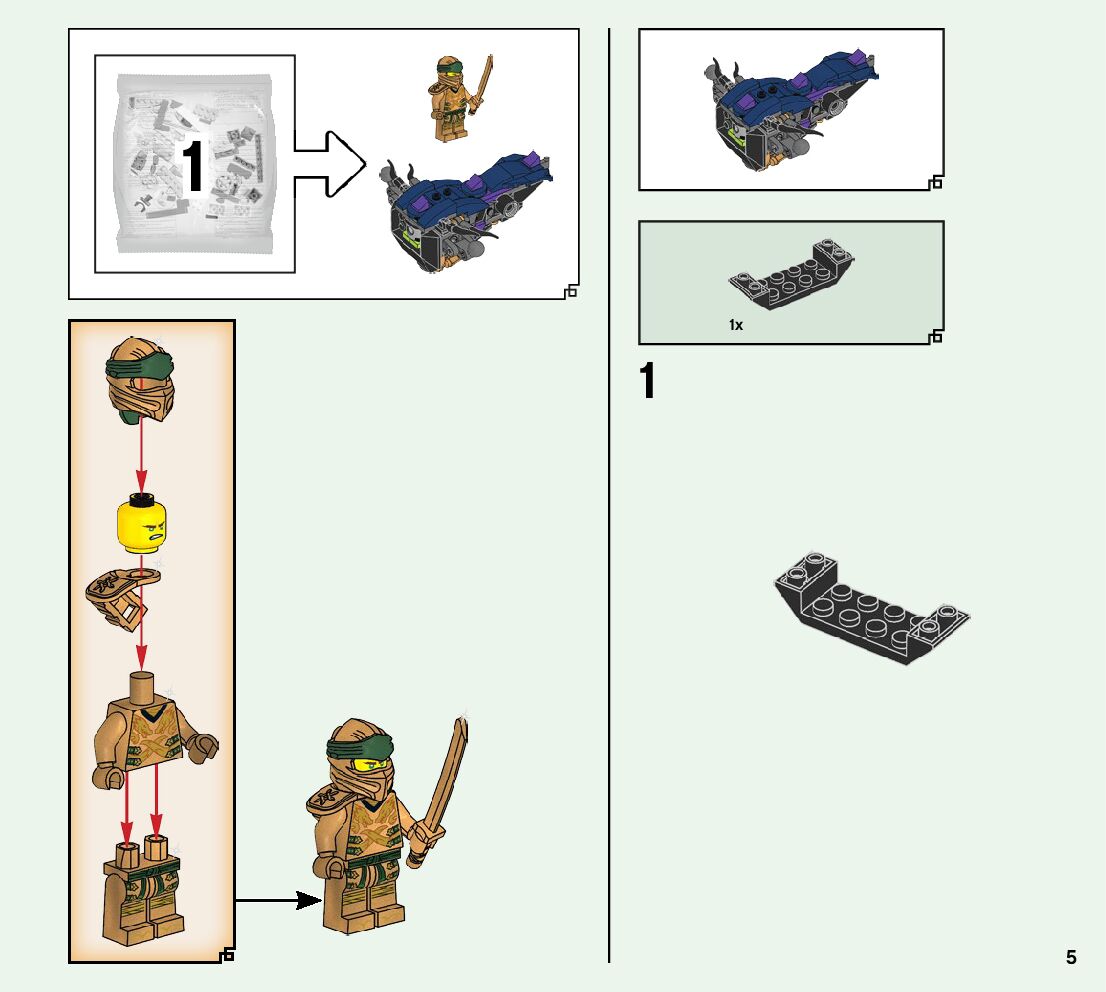 1

1x

1

5